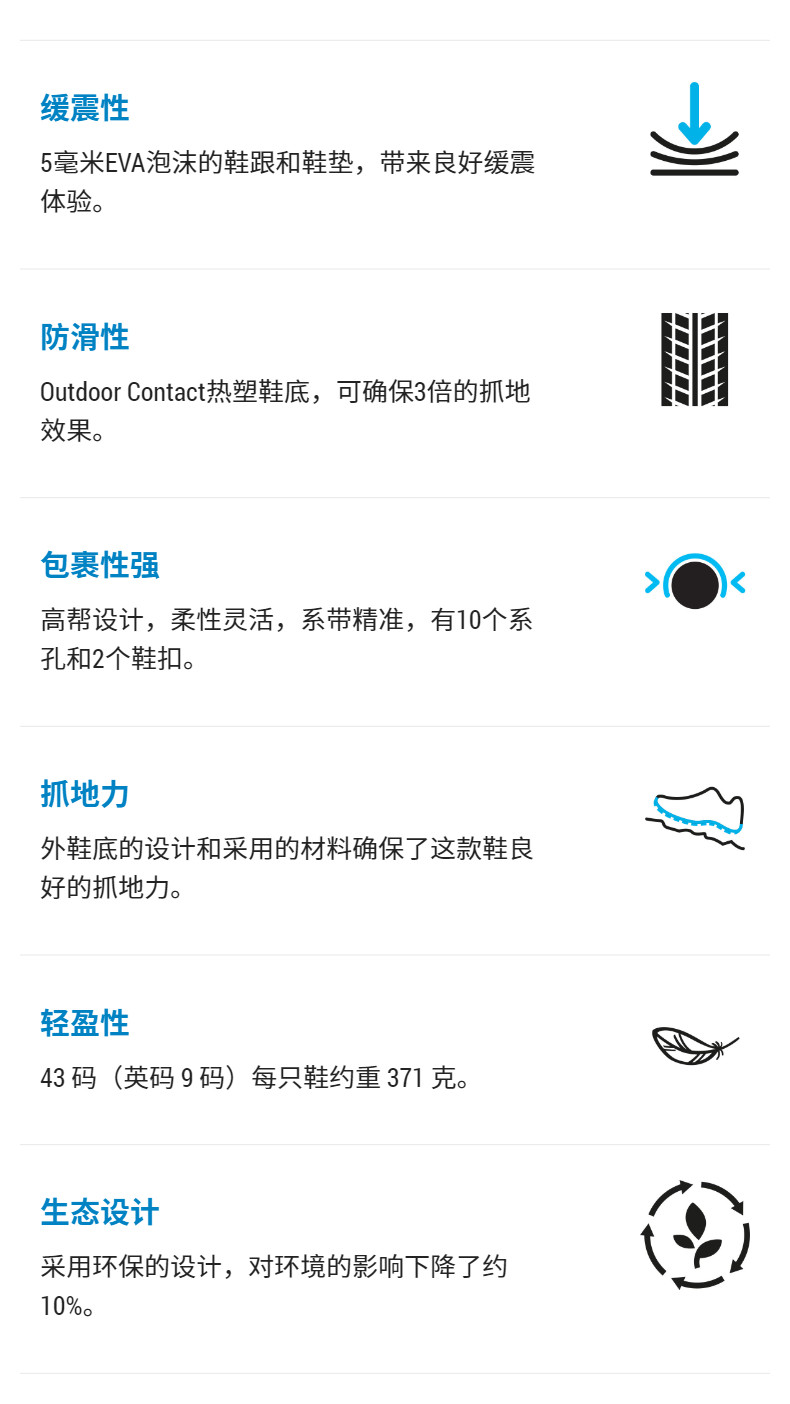 缓震性

5毫米EVA泡沫的鞋跟和鞋垫，带来良好缓震体验。

防滑性

Outdoor Contact热塑鞋底，可确保3倍的抓地效果。

包裹性强

高帮设计，柔性灵活，系带精准，有10个系孔和2个鞋扣。

抓地力

外鞋底的设计和采用的材料确保了这款鞋良好的抓地力。

轻盈性

43码（英码9码）每只鞋约重371克。

生态设计

采用环保的设计，对环境的影响下降了约10%。