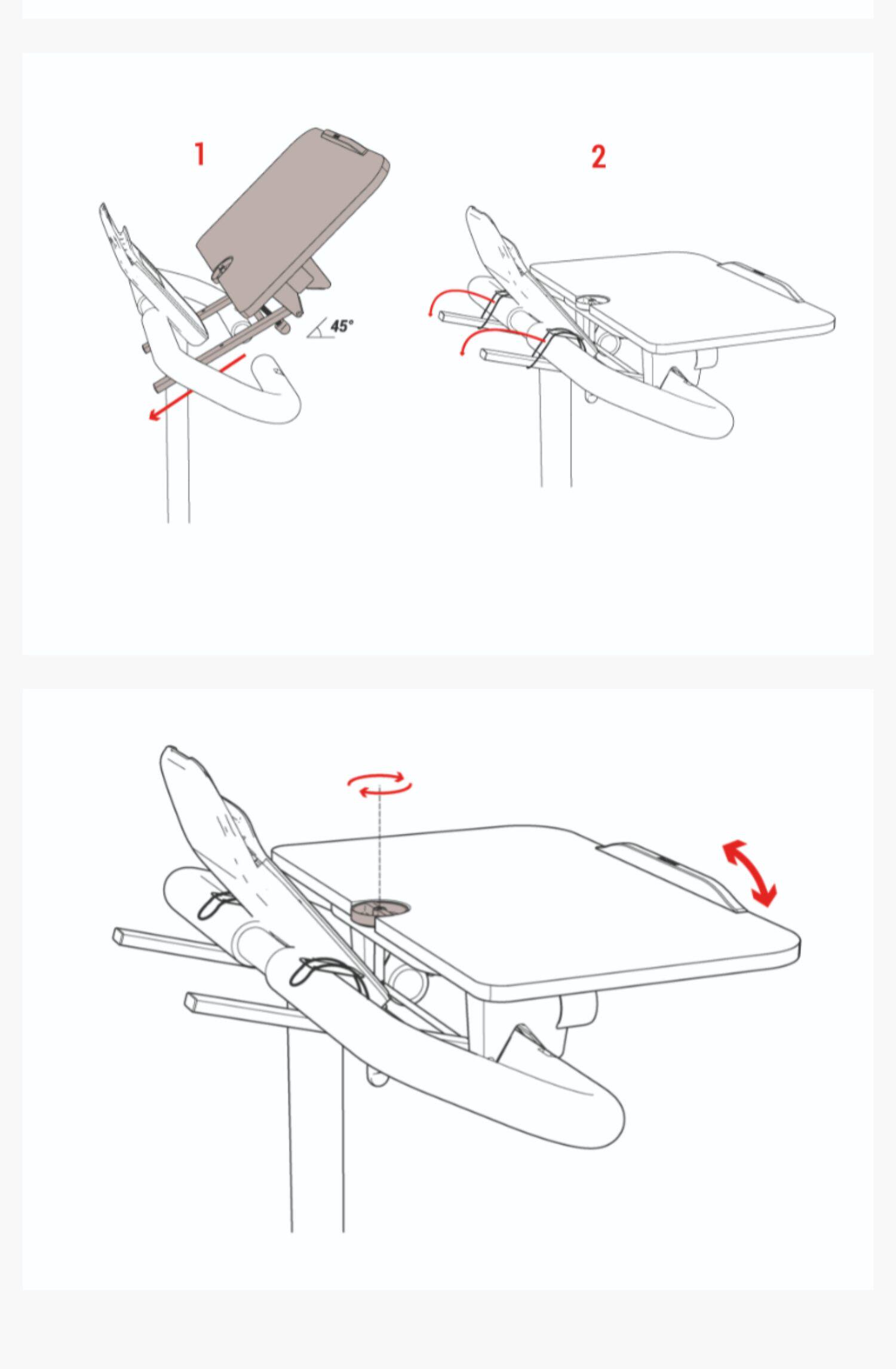 1

45°

2