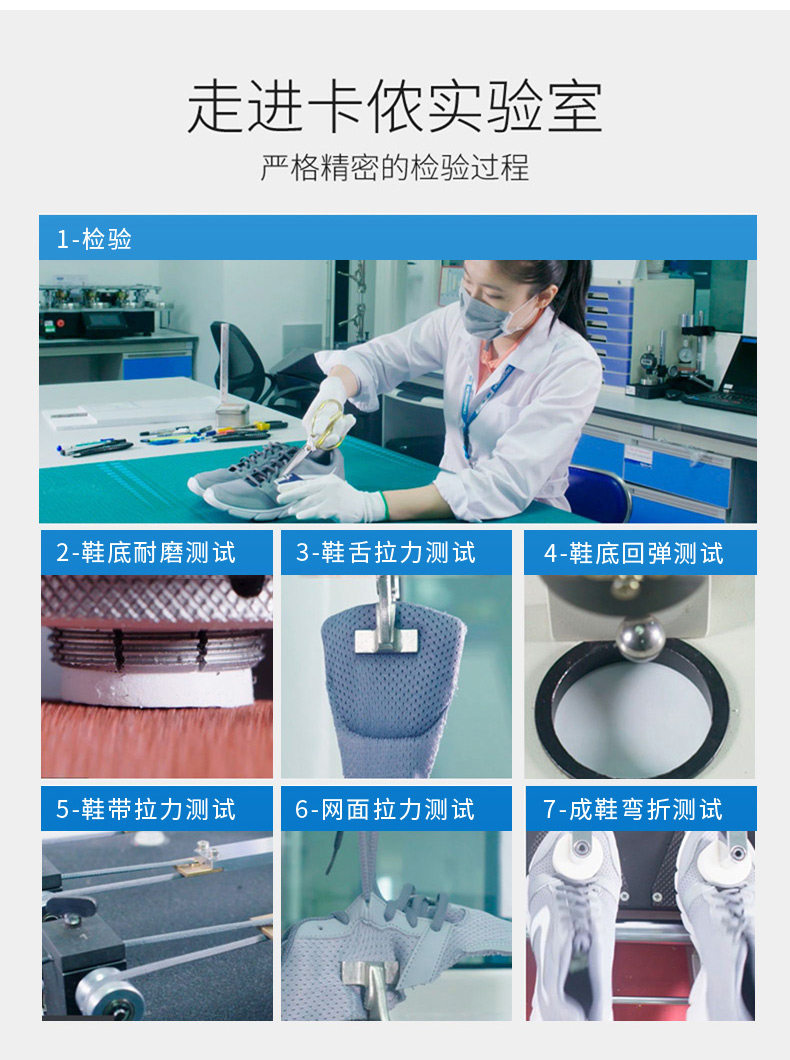 走进卡依实验室

严格精密的检验过程

1-检验

2-鞋底耐磨测试

3-鞋舌拉力测试

4-鞋底回弹测试

5-鞋带拉力测试

6-网面拉力测试

7-成鞋弯折测试