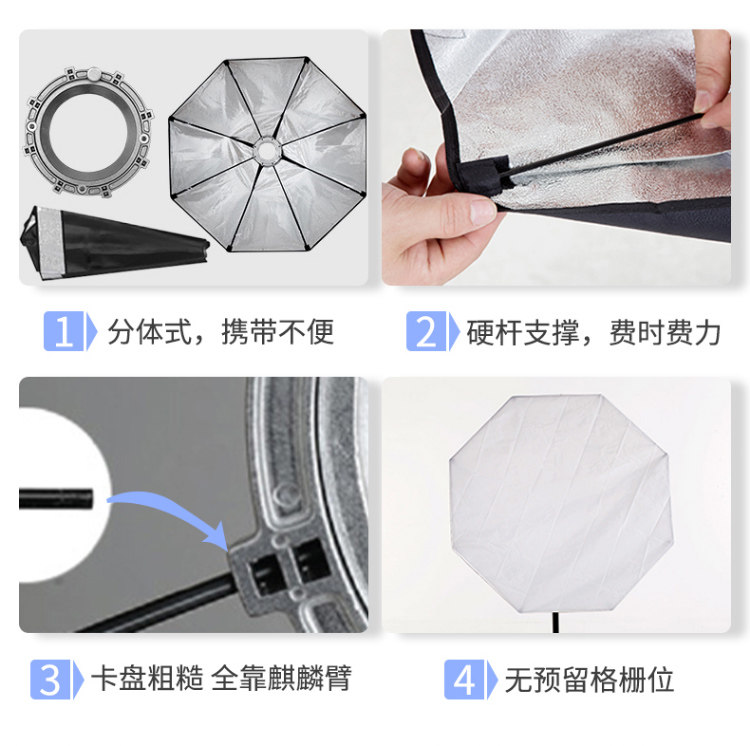 1 分体式，携带不便

2 硬杆支撑，费时费力

3 卡盘粗糙 全靠麒麟臂

4 无预留格栅位