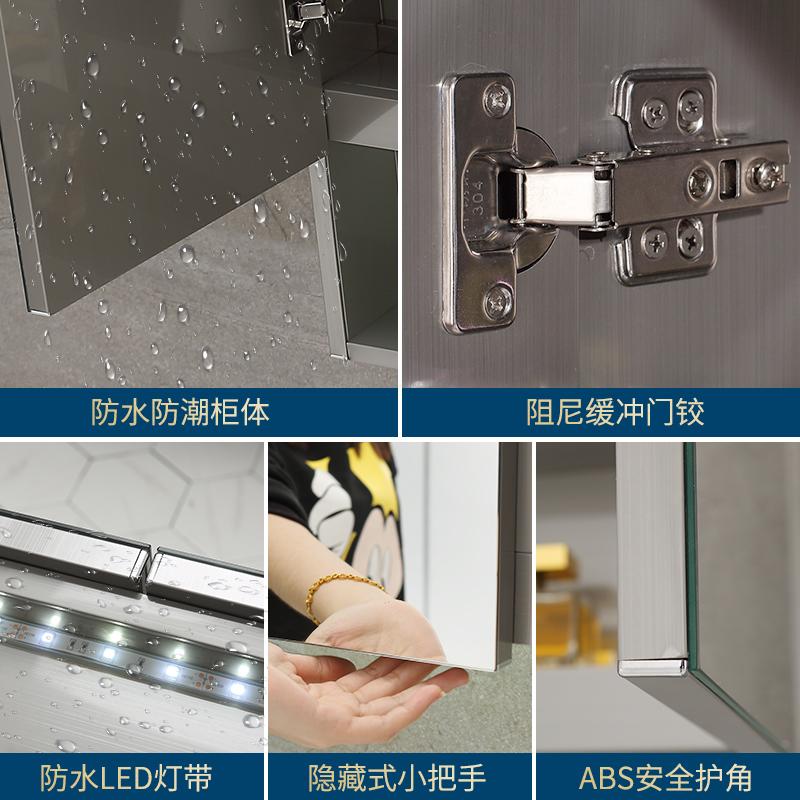 304

防水防潮柜体

阻尼缓冲门铰

防水LED灯带

隐藏式小把手

ABS安全护角