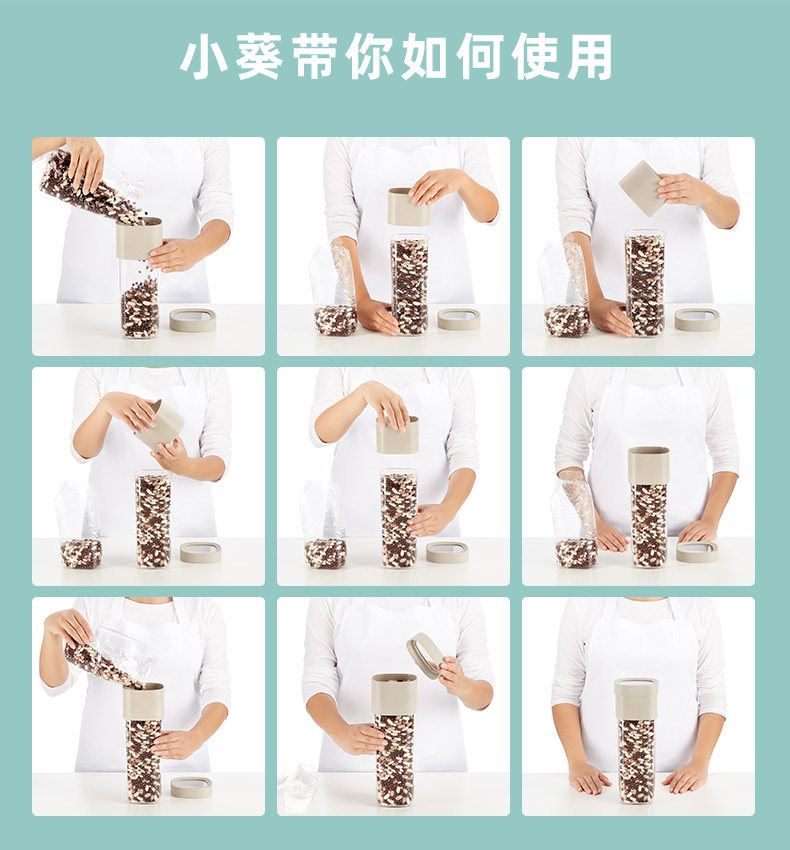 小葵带你如何使用