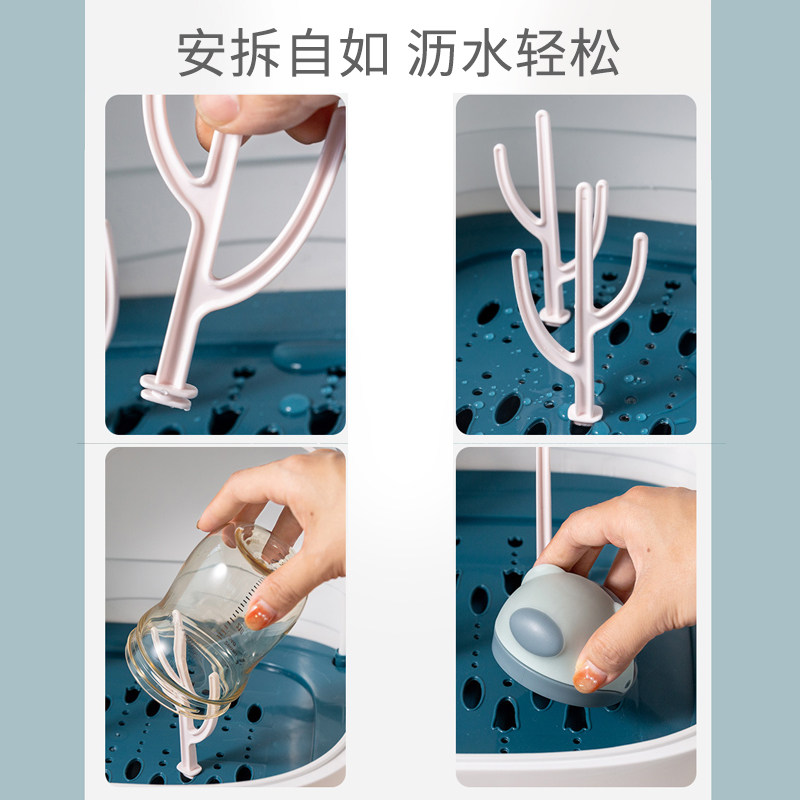 安拆自如 沥水轻松