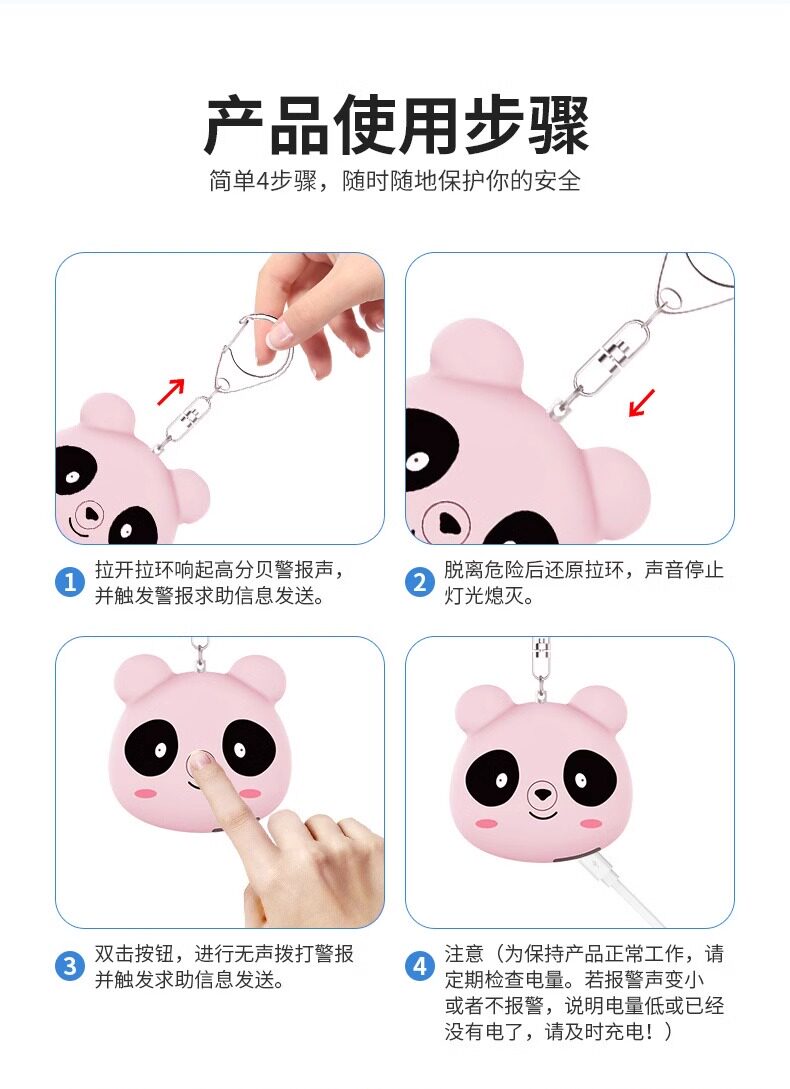 产品使用步骤

简单4步骤，随时随地保护你的安全

1 拉开拉环响起高分贝警报声，并触发警报求助信息发送。

2 脱离危险后还原拉环，声音停止灯光熄灭。

3 双击按钮，进行无声拨打警报并触发求助信息发送。

4 注意（为保持产品正常工作，请定期检查电量。若报警声变小或者不报警，说明电量低或已经没有电了，请及时充电！）