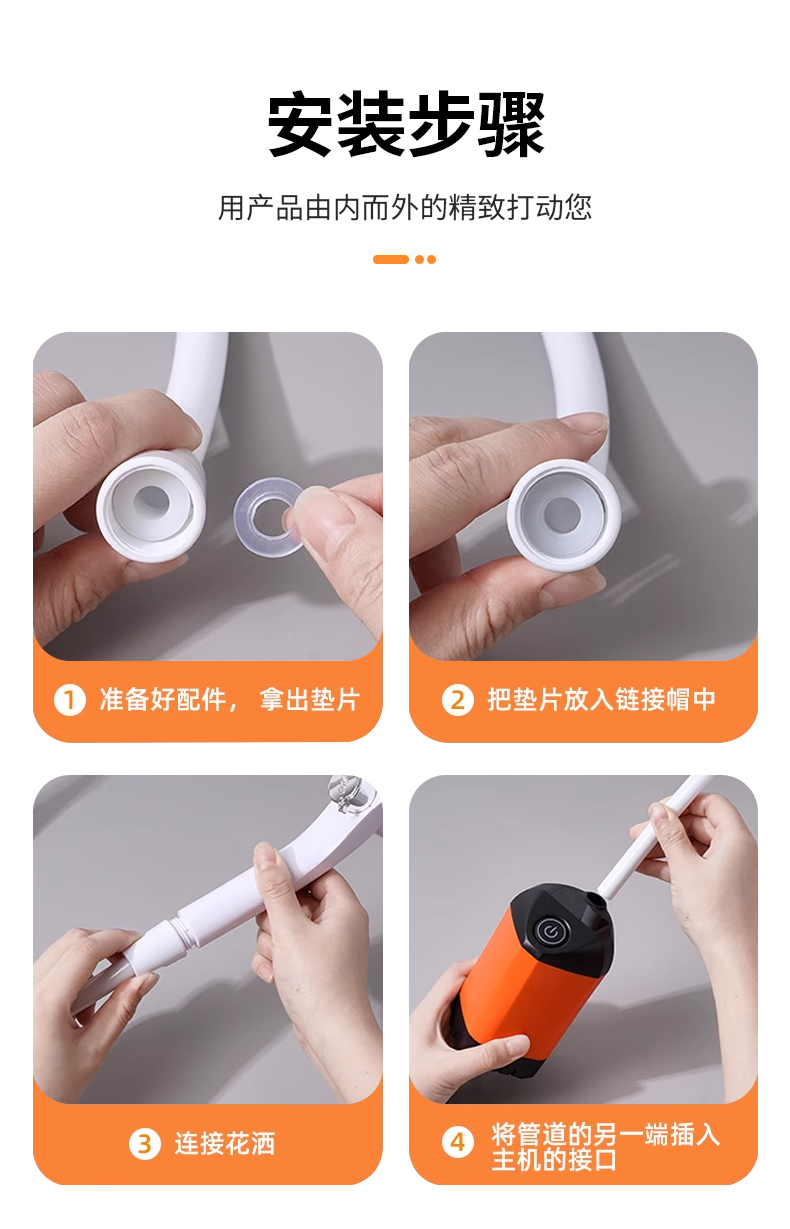 安装步骤

用产品由内而外的精致打动您

1 准备好配件， 拿出垫片

2 把垫片放入链接帽中

3 连接花洒

4 将管道的另一端插入主机的接口