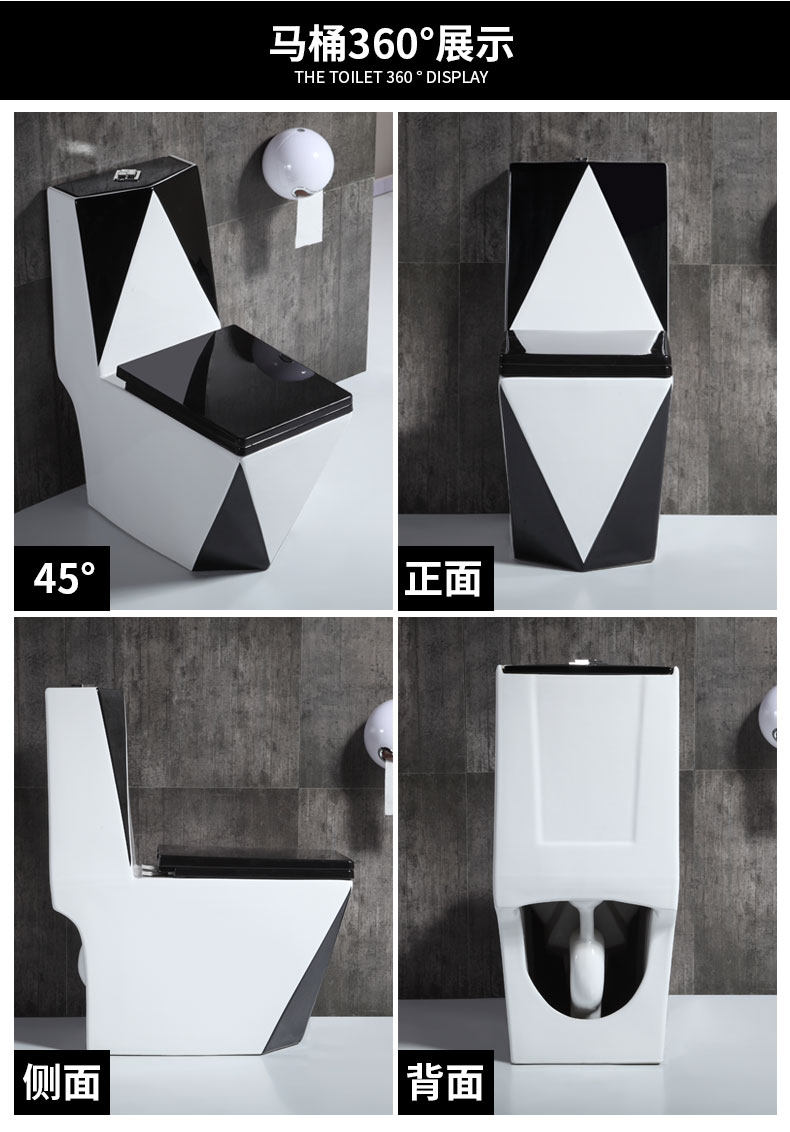 马桶360°展示
THE TOILET 360 ° DISPLAY

45°

正面

侧面

背面