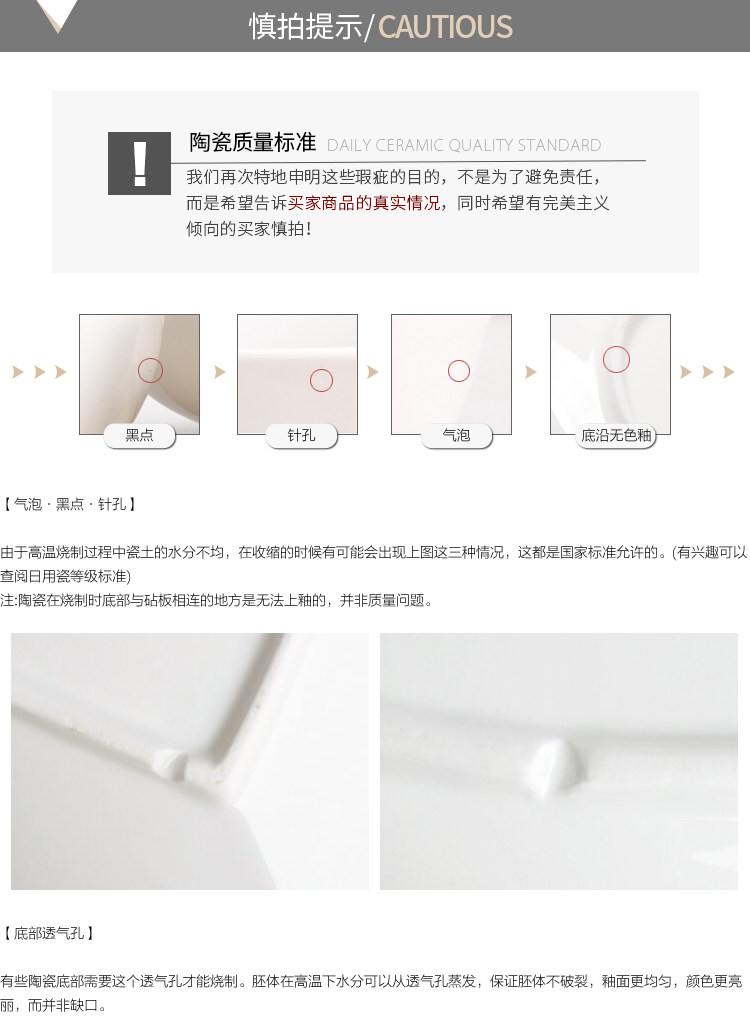 慎拍提示/CAUTIOUS

!

陶瓷质量标准 DAILY CERAMIC QUALITY STANDARD

我们再次特地申明这些瑕疵的目的，不是为了避免责任，而是希望告诉买家商品的真实情况，同时希望有完美主义倾向的买家慎拍！

黑点

针孔

气泡

底沿无色釉

【气泡 · 黑点 · 针孔】

由于高温烧制过程中瓷土的水分不均，在收缩的时候有可能会出现上图这三种情况，这都是国家标准允许的。(有兴趣可以查阅日用瓷等级标准)
注:陶瓷在烧制时底部与砧板相连的地方是无法上釉的，并非质量问题。

【底部透气孔】

有些陶瓷底部需要这个透气孔才能烧制。胚体在高温下水分可以从透气孔蒸发，保证胚体不破裂，釉面更均匀，颜色更亮丽，而并非缺口。