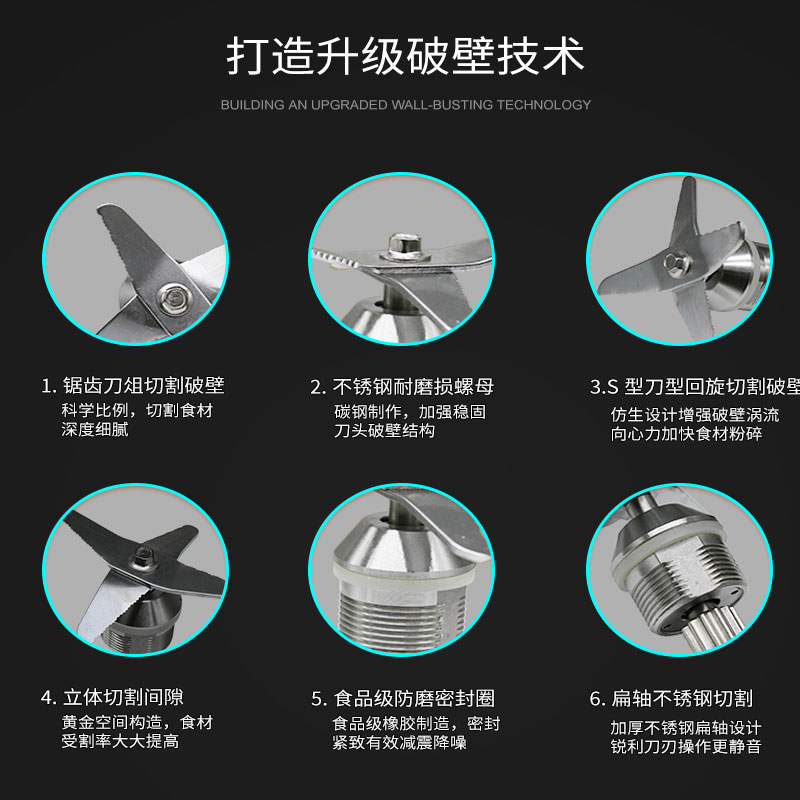 打造升级破壁技术

BUILDING AN UPGRADED WALL-BUSTING TECHNOLOGY

1. 锯齿刀组切割破壁
科学比例，切割食材深度细腻

2. 不锈钢耐磨损螺母
碳钢制作，加强稳固刀头破壁结构

3.S 型刀型回旋切割破壁
仿生设计增强破壁涡流向心力加快食材粉碎

4. 立体切割间隙
黄金空间构造，食材受割率大大提高

5. 食品级防磨密封圈
食品级橡胶制造，密封紧致有效减震降噪

6. 扁轴不锈钢切割
加厚不锈钢扁轴设计锐利刀刃操作更静音