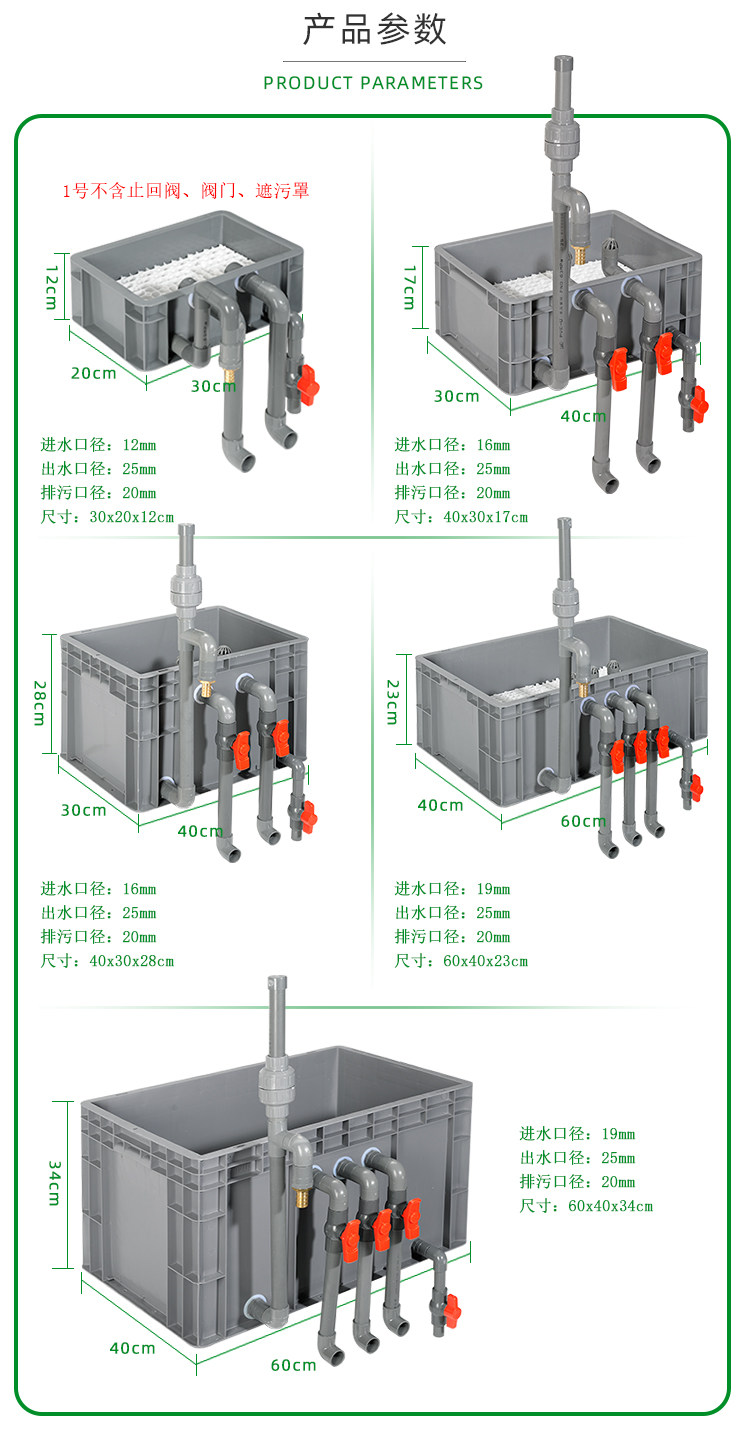 产品参数

PRODUCT PARAMETERS

1号不含止回阀、阀门、遮污罩

12cm

20cm

30cm

进水口径：12mm
出水口径：25mm
排污口径：20mm
尺寸：30x20x12cm

17cm

30cm

40cm

进水口径：16mm
出水口径：25mm
排污口径：20mm
尺寸：40x30x17cm

28cm

30cm

40cm

进水口径：16mm
出水口径：25mm
排污口径：20mm
尺寸：40x30x28cm

23cm

40cm

60cm

进水口径：19mm
出水口径：25mm
排污口径：20mm
尺寸：60x40x23cm

34cm

40cm

60cm

进水口径：19mm
出水口径：25mm
排污口径：20mm
尺寸：60x40x34cm