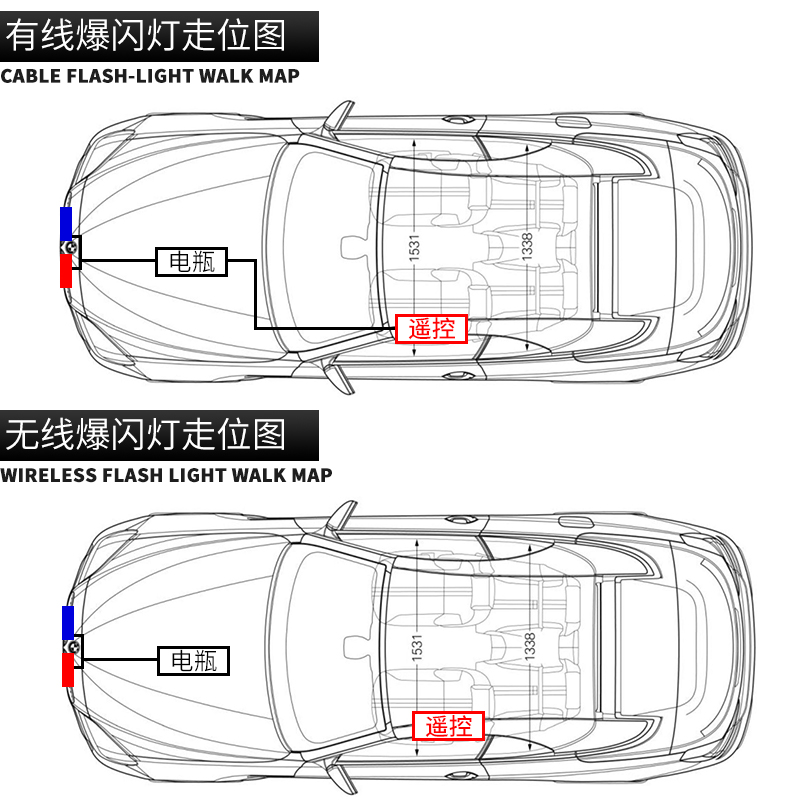 有线爆闪灯走位图
CABLE FLASH-LIGHT WALK MAP

电瓶
1531
1338
遥控

无线爆闪灯走位图
WIRELESS FLASH LIGHT WALK MAP

电瓶
1531
1338
遥控