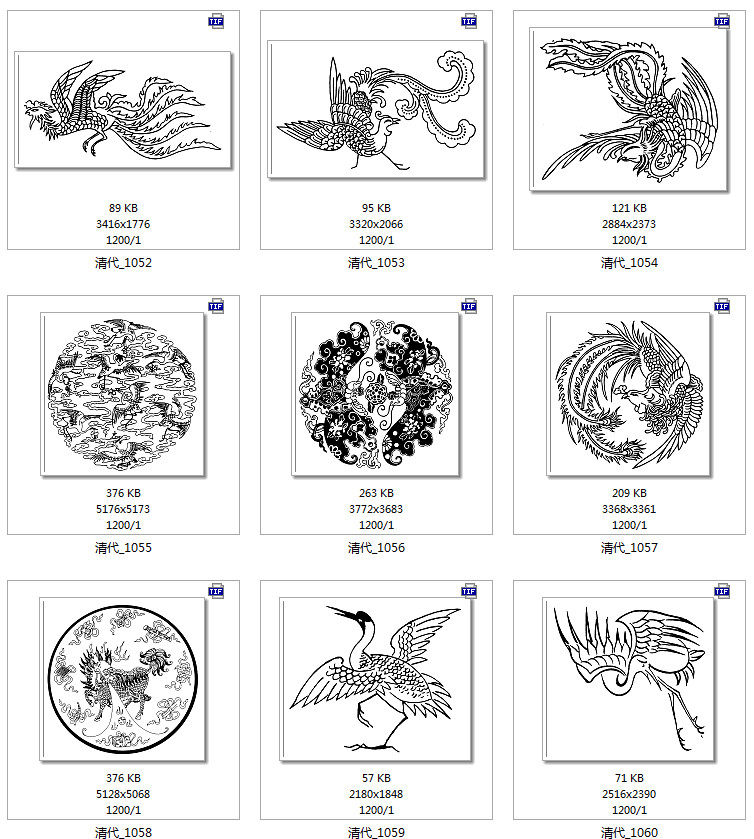 TIF
89 KB
3416x1776
1200/1
清代_1052

TIF
95 KB
3320x2066
1200/1
清代_1053

TIF
121 KB
2884x2373
1200/1
清代_1054

TIF
376 KB
5176x5173
1200/1
清代_1055

TIF
263 KB
3772x3683
1200/1
清代_1056

TIF
209 KB
3368x3361
1200/1
清代_1057

TIF
376 KB
5128x5068
1200/1
清代_1058

TIF
57 KB
2180x1848
1200/1
清代_1059

TIF
71 KB
2516x2390
1200/1
清代_1060