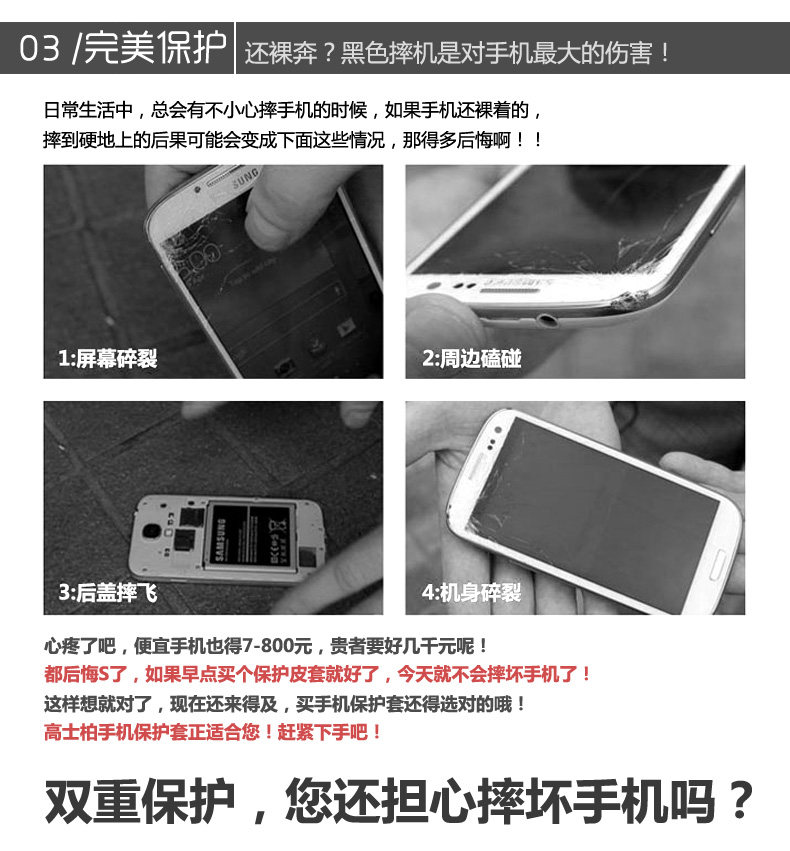 03 /完美保护 还裸奔？黑色摔机是对手机最大的伤害！

日常生活中，总会有不小心摔手机的时候，如果手机还裸着的，摔到硬地上的后果可能会变成下面这些情况，那得多后悔啊！！

SUNG

1:屏幕碎裂

SAMSUNG

2:周边磕碰

SAMSUNG

3:后盖摔飞

4:机身碎裂

心疼了吧，便宜手机也得7-800元，贵者要好几千元呢！
都后悔S了，如果早点买个保护皮套就好了，今天就不会摔坏手机了！
这样想就对了，现在还来得及，买手机保护套还得选对的哦！
高士柏手机保护套正适合您！赶紧下手吧！

双重保护，您还担心摔坏手机吗？