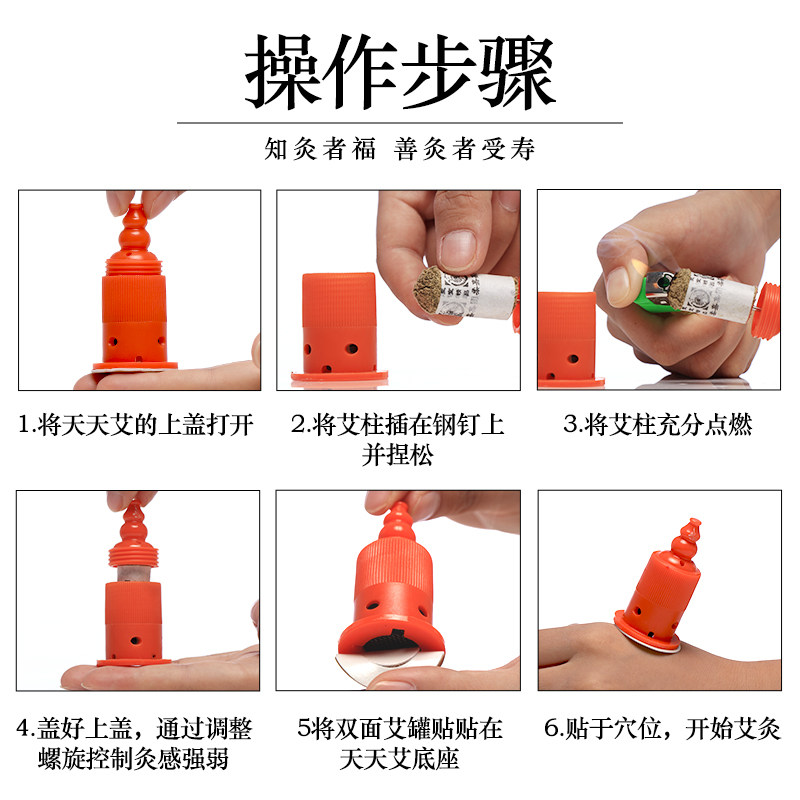 操作步骤

知灸者福 善灸者受寿

1.将天天艾的上盖打开

2.将艾柱插在钢钉上并捏松

3.将艾柱充分点燃

4.盖好上盖，通过调整螺旋控制灸感强弱

5将双面艾罐贴贴在天天艾底座

6.贴于穴位，开始艾灸