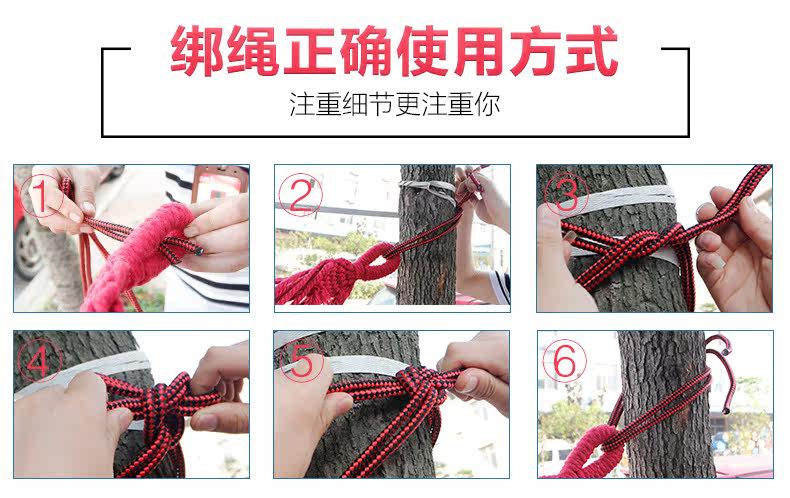 绑绳正确使用方式

注重细节更注重你

1

2

3

4

5

6