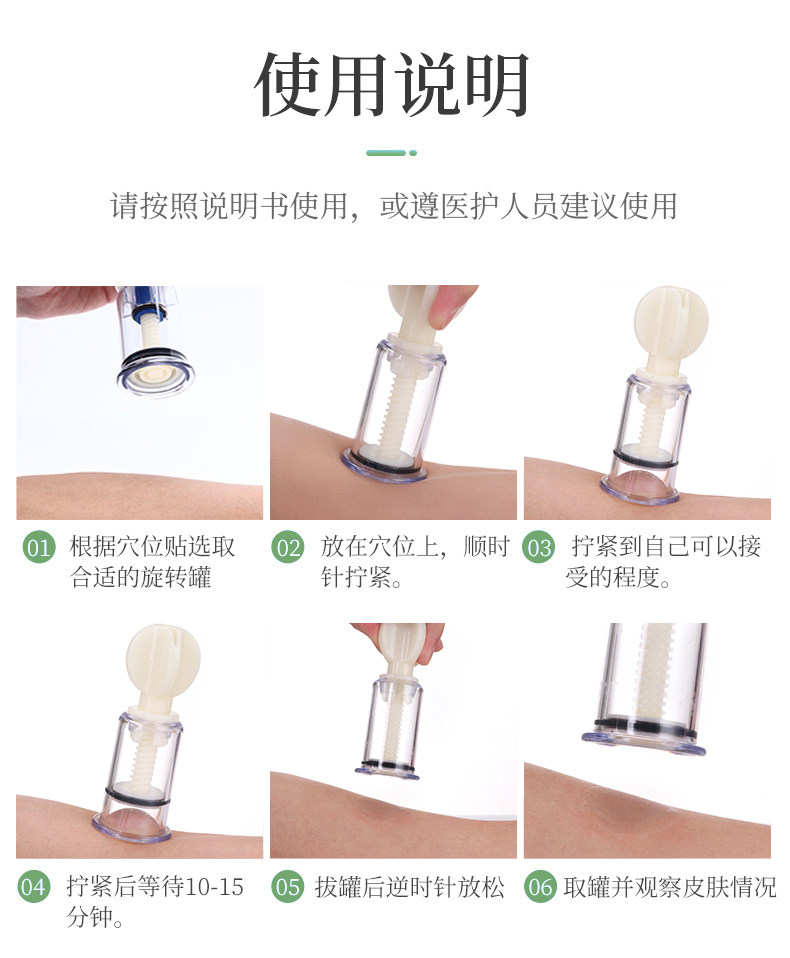 使用说明

请按照说明书使用，或遵医护人员建议使用

01 根据穴位贴选取合适的旋转罐

02 放在穴位上，顺时针拧紧。

03 拧紧到自己可以接受的程度。

04 拧紧后等待10-15分钟。

05 拔罐后逆时针放松

06 取罐并观察皮肤情况