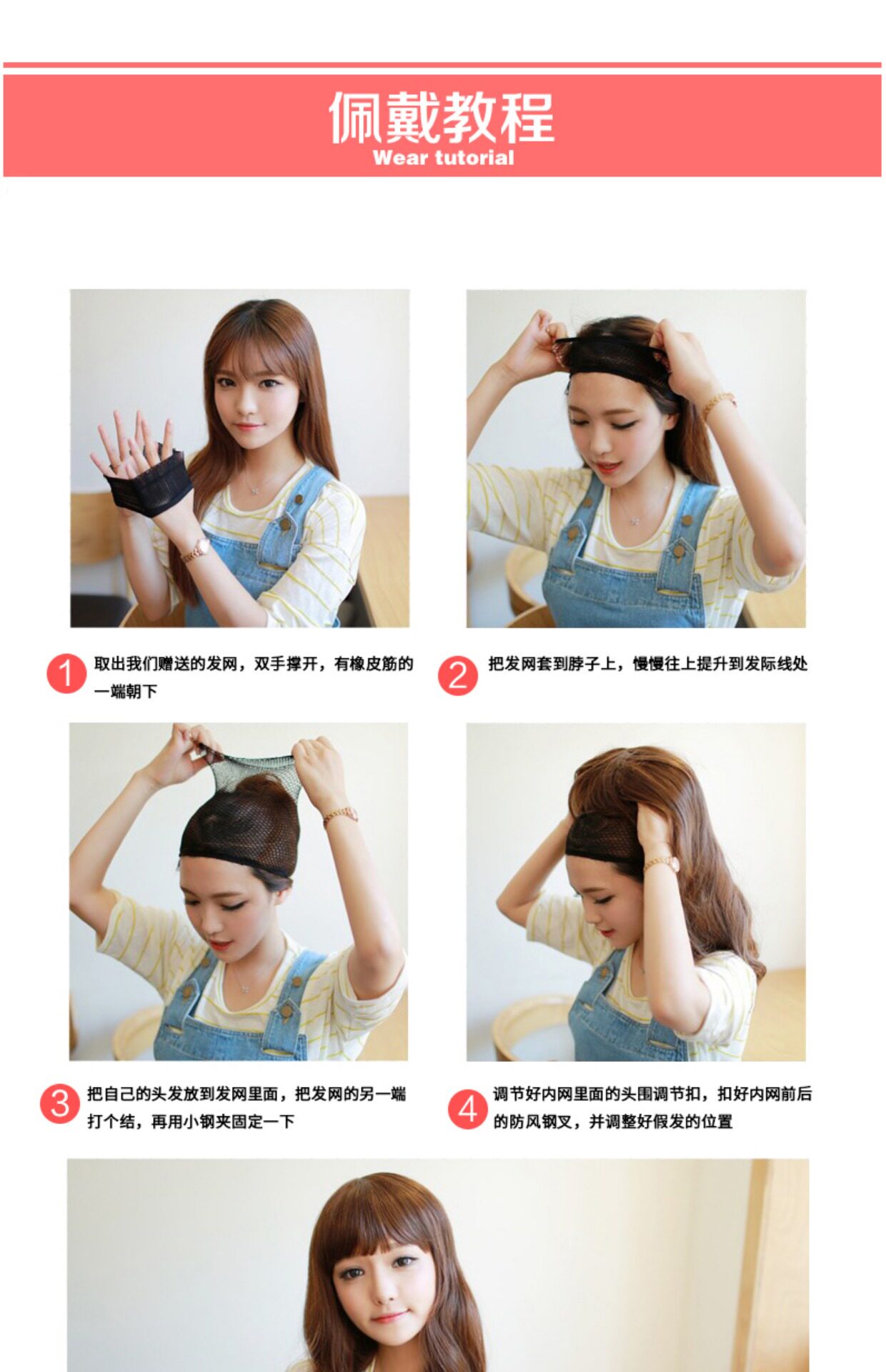 佩戴教程
Wear tutorial

1 取出我们赠送的发网，双手撑开，有橡皮筋的一端朝下

2 把发网套到脖子上，慢慢往上提升到发际线处

3 把自己的头发放到发网里面，把发网的另一端打个结，再用小钢夹固定一下

4 调节好内网里面的头围调节扣，扣好内网前后的防风钢叉，并调整好假发的位置