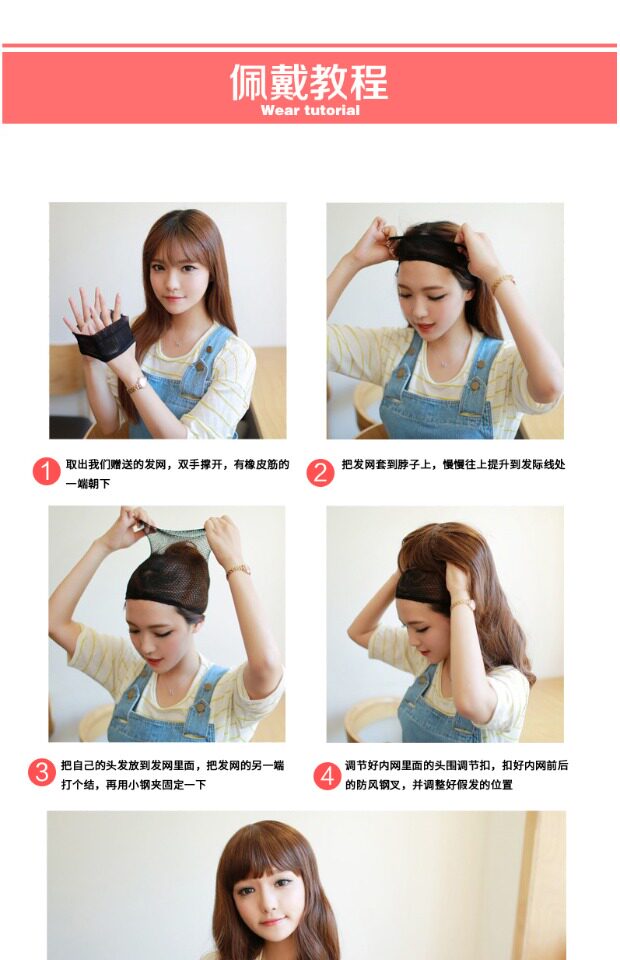 佩戴教程
Wear tutorial

1 取出我们赠送的发网，双手撑开，有橡皮筋的一端朝下

2 把发网套到脖子上，慢慢往上提升到发际线处

3 把自己的头发放到发网里面，把发网的另一端打个结，再用小钢夹固定一下

4 调节好内网里面的头围调节扣，扣好内网前后的防风钢叉，并调整好假发的位置