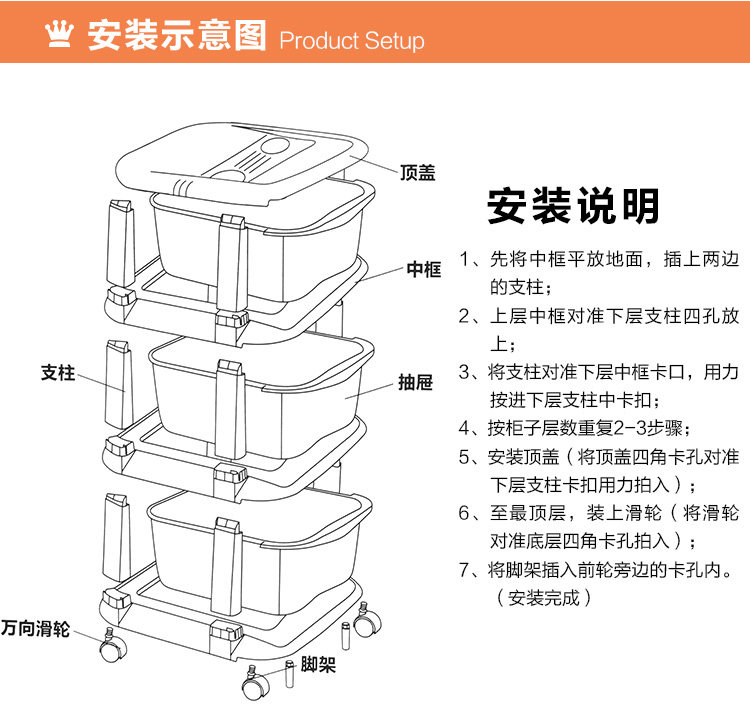 安装示意图 Product Setup

顶盖

中框

支柱

抽屉

万向滑轮

脚架

安装说明

1、先将中框平放地面，插上两边的支柱；

2、上层中框对准下层支柱四孔放上；

3、将支柱对准下层中框卡口，用力按进下层支柱中卡扣；

4、按柜子层数重复2-3步骤；

5、安装顶盖（将顶盖四角卡孔对准下层支柱卡扣用力拍入）；

6、至最顶层，装上滑轮（将滑轮对准底层四角卡孔拍入）；

7、将脚架插入前轮旁边的卡孔内。（安装完成）