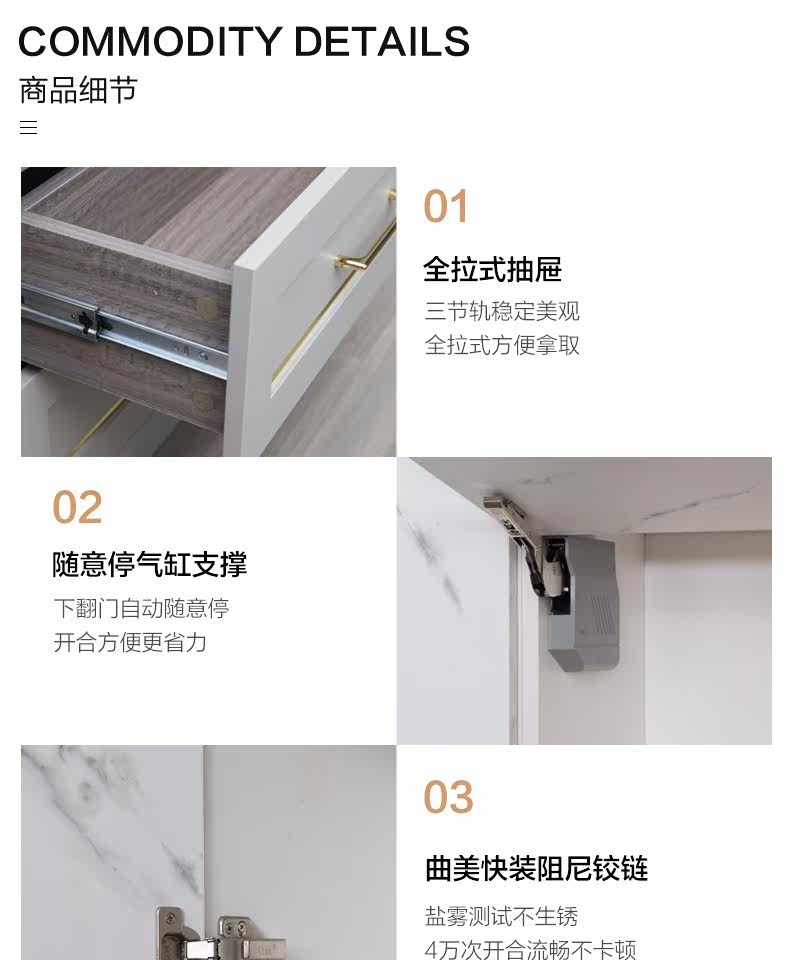 COMMODITY DETAILS
商品细节

01
全拉式抽屉
三节轨稳定美观
全拉式方便拿取

02
随意停气缸支撑
下翻门自动随意停
开合方便更省力

03
曲美快装阻尼铰链
盐雾测试不生锈
4万次开合流畅不卡顿