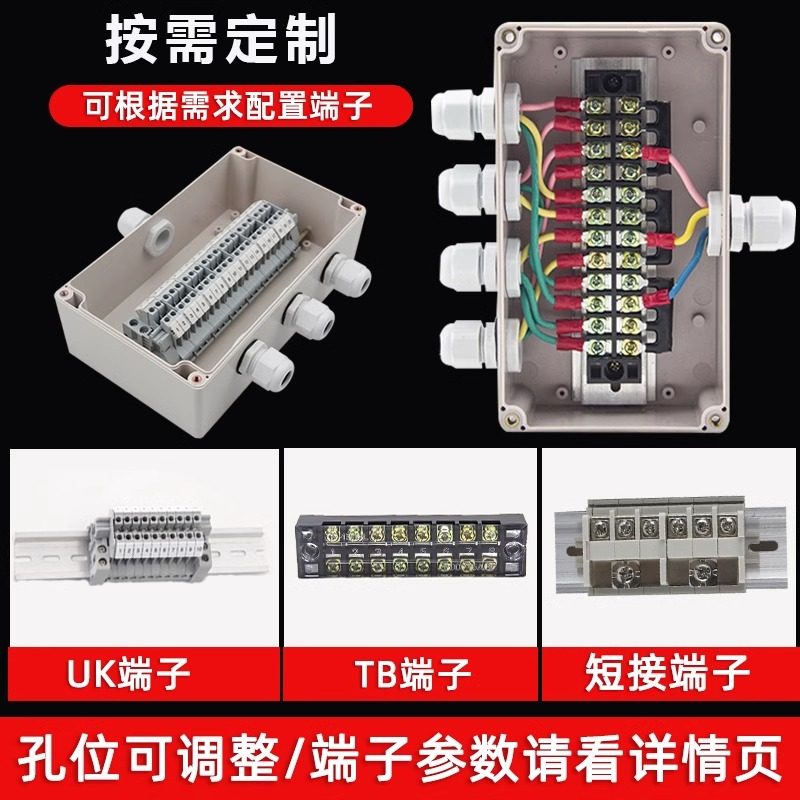 按需定制

可根据需求配置端子

UK端子

TB端子

短接端子

孔位可调整/端子参数请看详情页