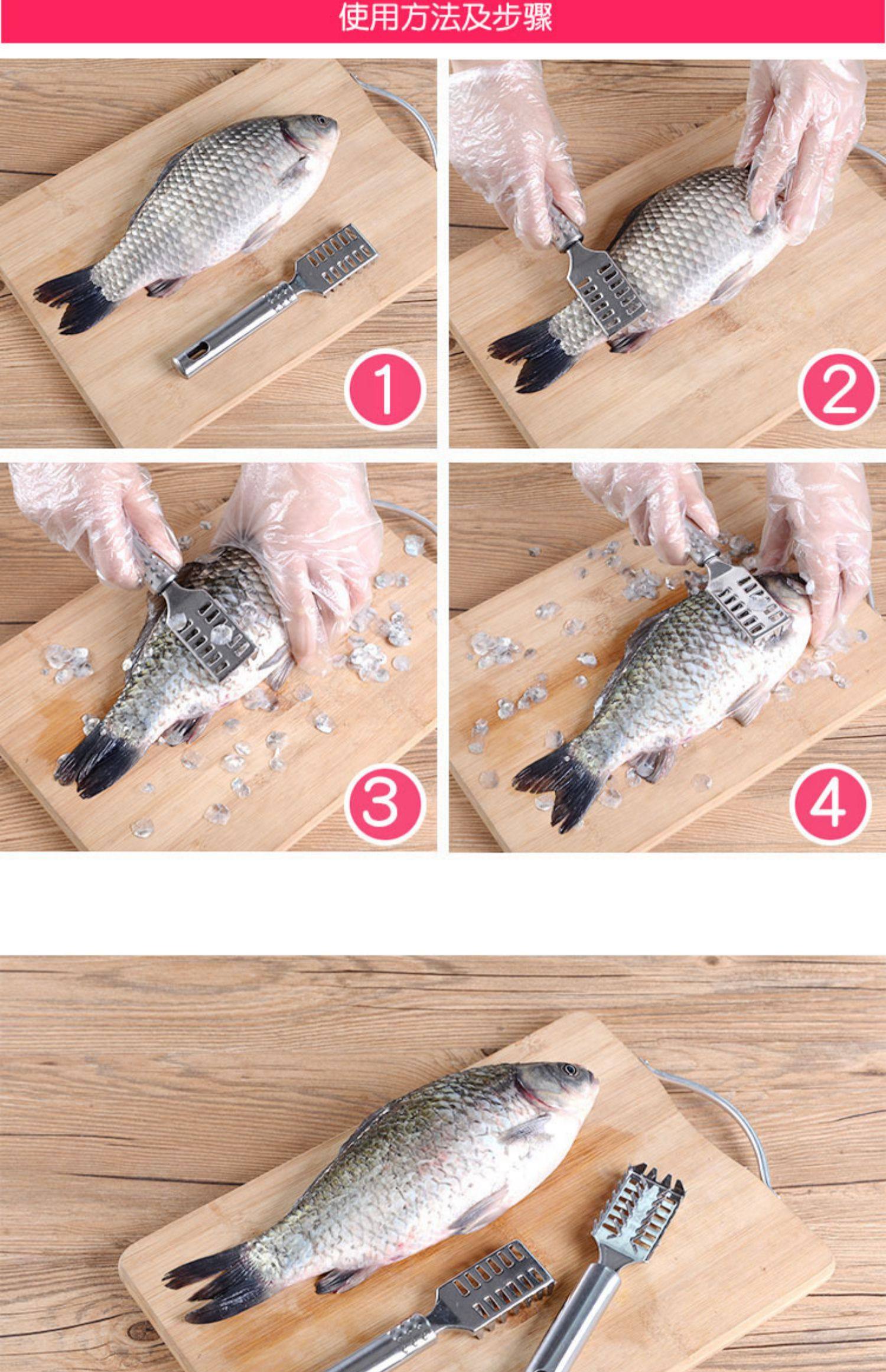 使用方法及步骤

1

2

3

4