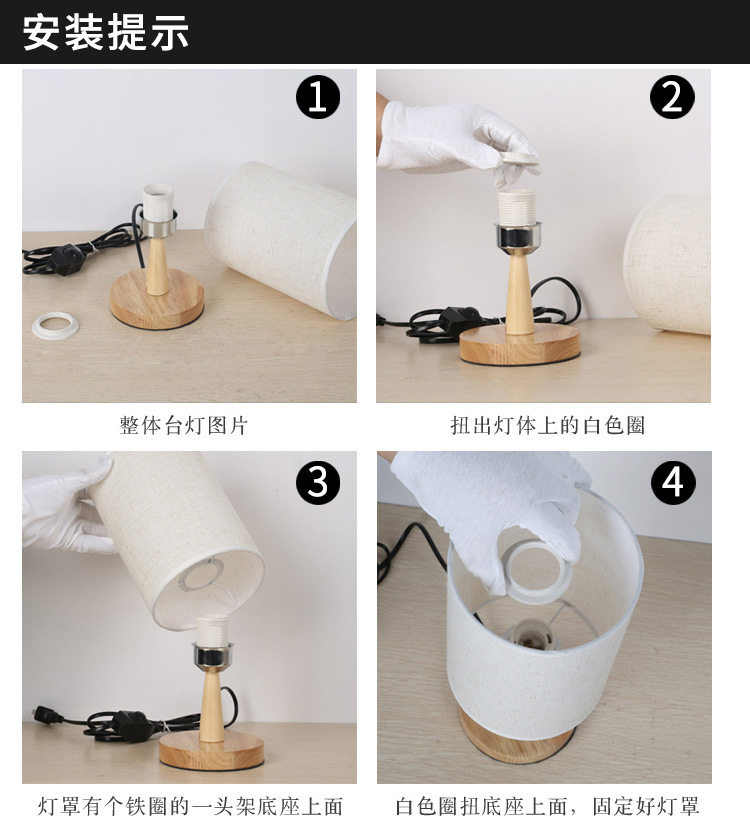 安装提示

1

整体台灯图片

2

扭出灯体上的白色圈

3

灯罩有个铁圈的一头架底座上面

4

白色圈扭底座上面，固定好灯罩