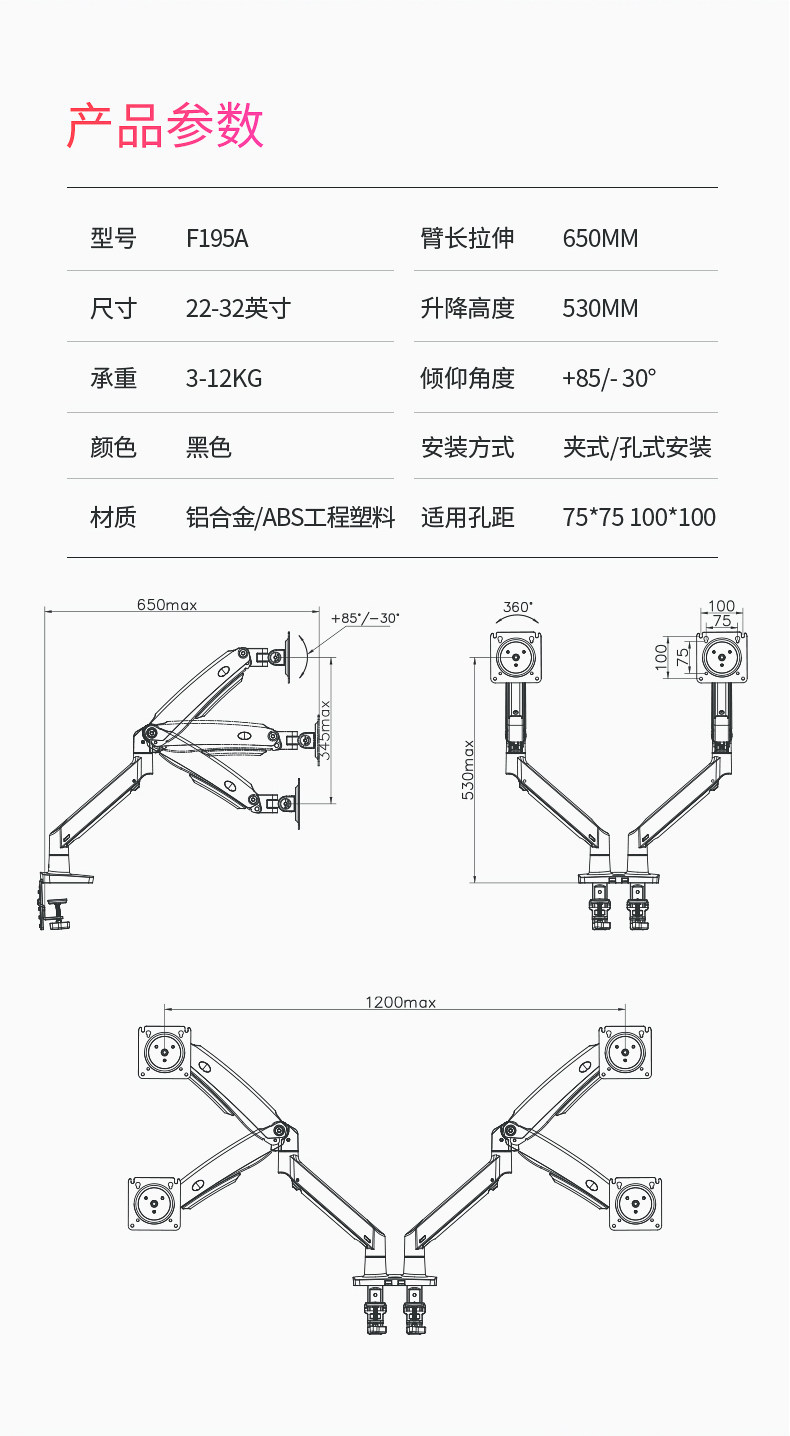 产品参数

| 型号 | F195A | 臂长拉伸 | 650MM |
|---|---|---|---|
| 尺寸 | 22-32英寸 | 升降高度 | 530MM |
| 承重 | 3-12KG | 倾仰角度 | +85/- 30° |
| 颜色 | 黑色 | 安装方式 | 夹式/孔式安装 |
| 材质 | 铝合金/ABS工程塑料 | 适用孔距 | 75*75 100*100 |

650max
+85°/−30°
345max
360°
100
75
100
75
530max
1200max