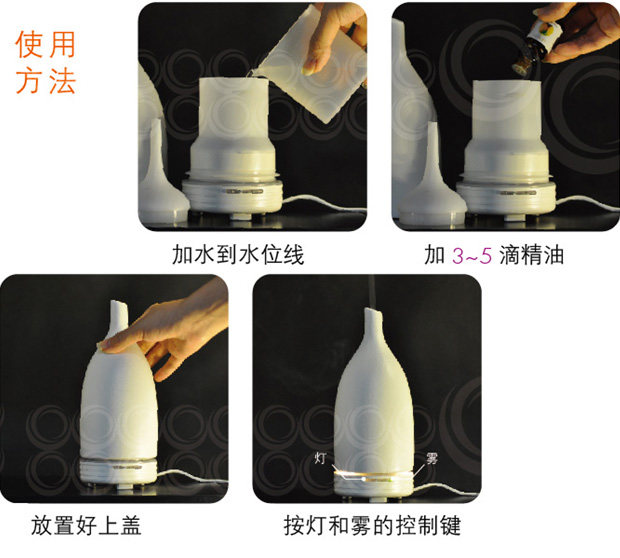 使用方法

加水到水位线

加 3~5 滴精油

放置好上盖

灯

雾

按灯和雾的控制键