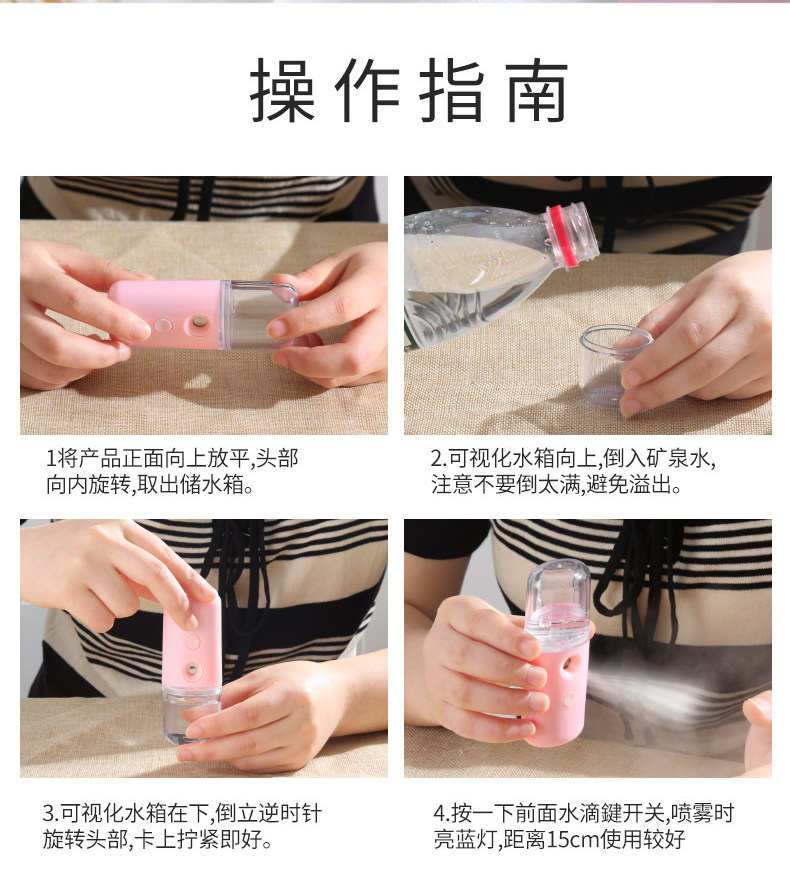 操作指南

1将产品正面向上放平,头部向内旋转,取出储水箱。

2.可视化水箱向上,倒入矿泉水,注意不要倒太满,避免溢出。

3.可视化水箱在下,倒立逆时针旋转头部,卡上拧紧即好。

4.按一下前面水滴鍵开关,喷雾时亮蓝灯,距离15cm使用较好