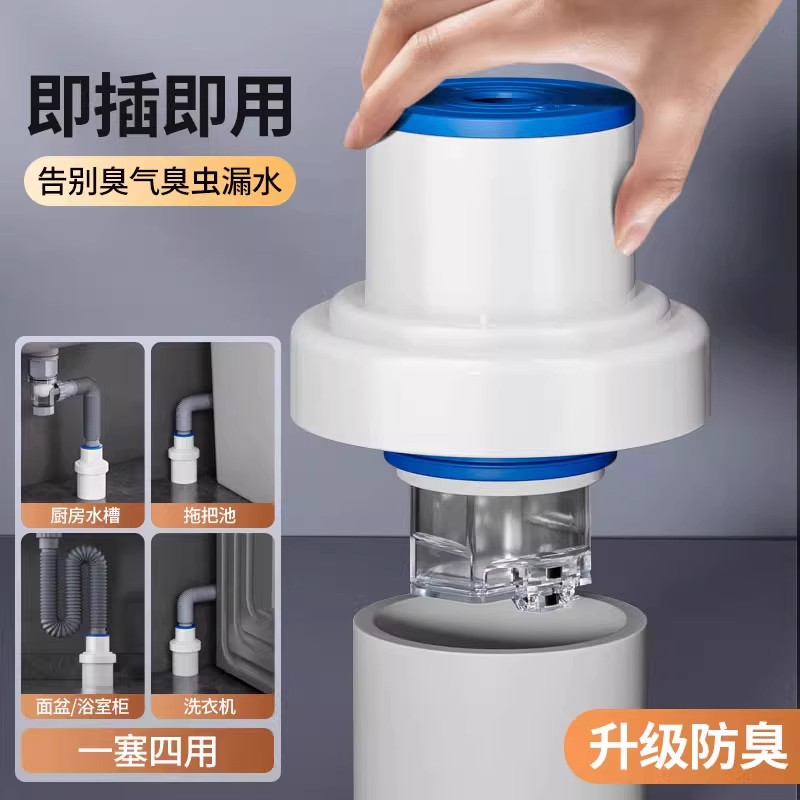 即插即用

告别臭气臭虫漏水

厨房水槽

拖把池

面盆/浴室柜

洗衣机

一塞四用

升级防臭