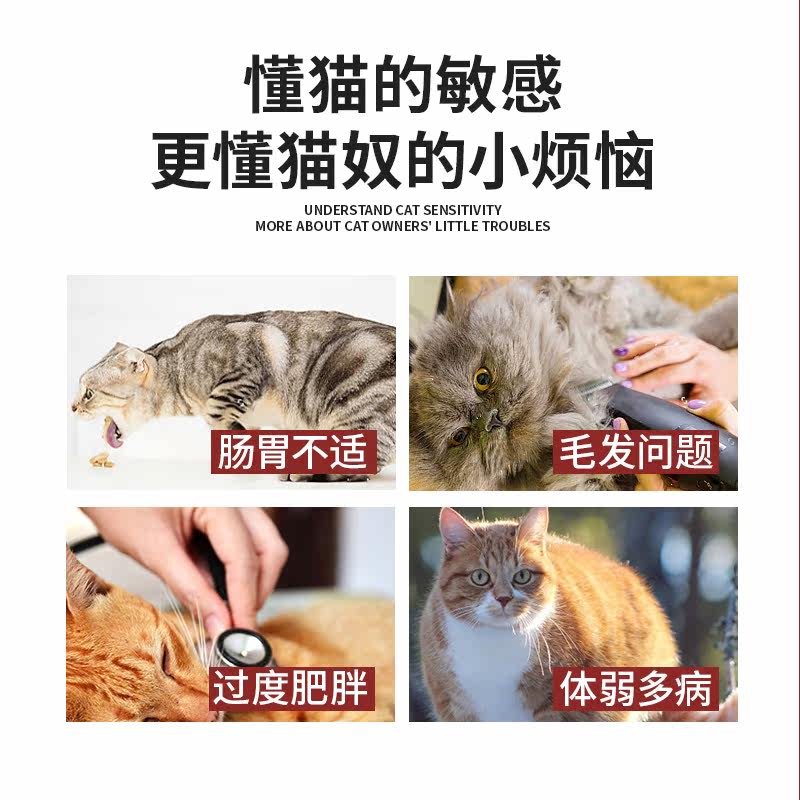 懂猫的敏感
更懂猫奴的小烦恼

UNDERSTAND CAT SENSITIVITY
MORE ABOUT CAT OWNERS' LITTLE TROUBLES

肠胃不适

毛发问题

过度肥胖

体弱多病