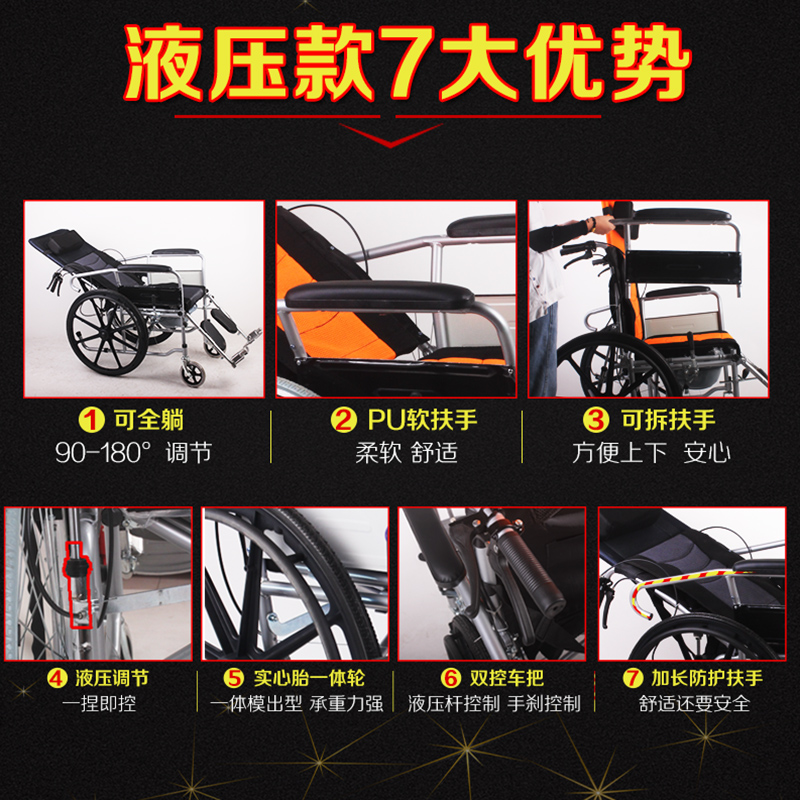 液压款7大优势

1 可全躺
90-180° 调节

2 PU软扶手
柔软 舒适

3 可拆扶手
方便上下 安心

4 液压调节
一捏即控

5 实心胎一体轮
一体模出型 承重力强

6 双控车把
液压杆控制 手刹控制

7 加长防护扶手
舒适还要安全