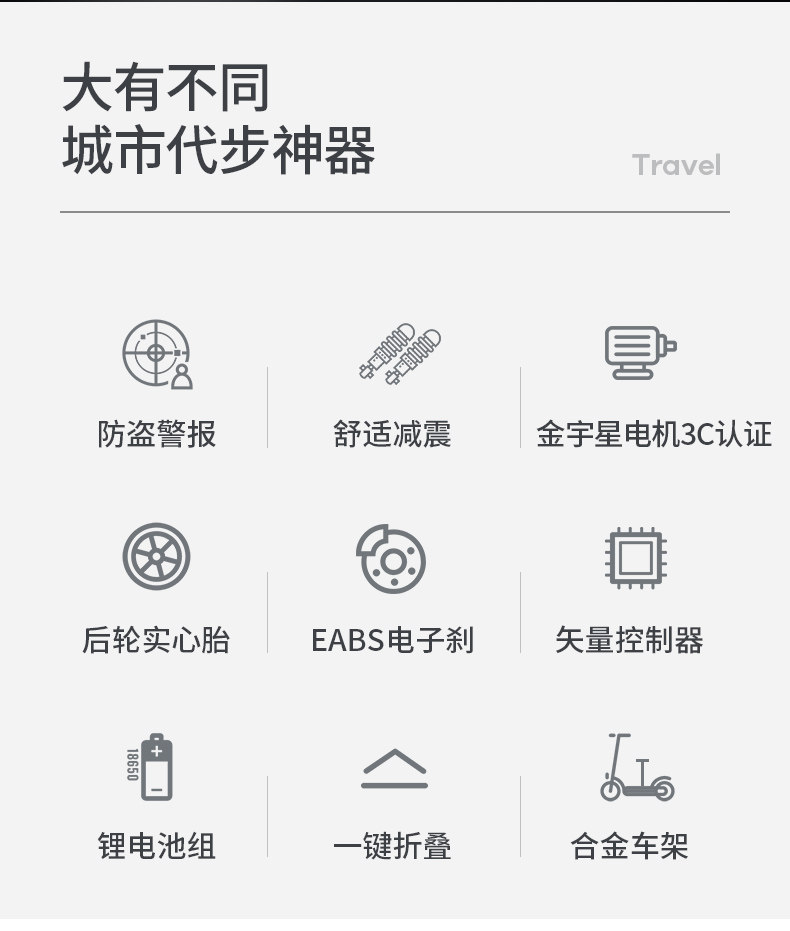 大有不同
城市代步神器

Travel

防盗警报

舒适减震

金宇星电机3C认证

后轮实心胎

EABS电子刹

矢量控制器

18650

锂电池组

一键折叠

合金车架