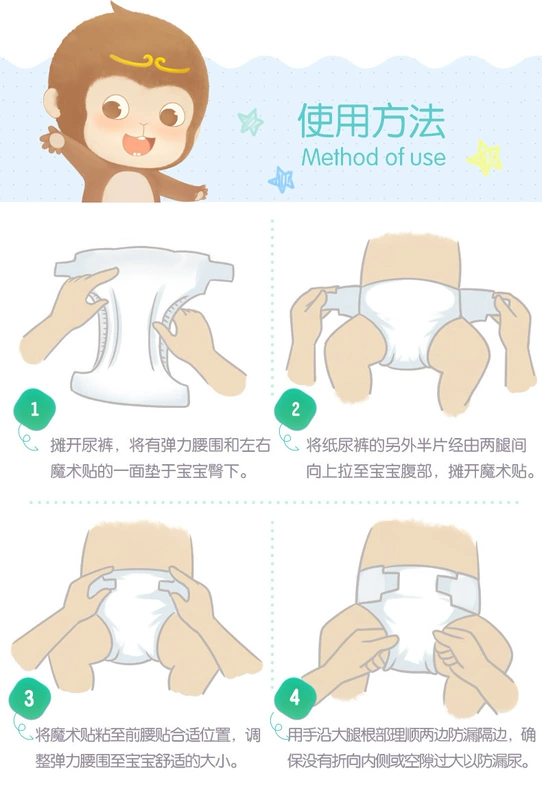 使用方法
Method of use

1
摊开尿裤，将有弹力腰围和左右魔术贴的一面垫于宝宝臀下。

2
将纸尿裤的另外半片经由两腿间向上拉至宝宝腹部，摊开魔术贴。

3
将魔术贴粘至前腰贴合适位置，调整弹力腰围至宝宝舒适的大小。

4
用手沿大腿根部理顺两边防漏隔边，确保没有折向内侧或空隙过大以防漏尿。