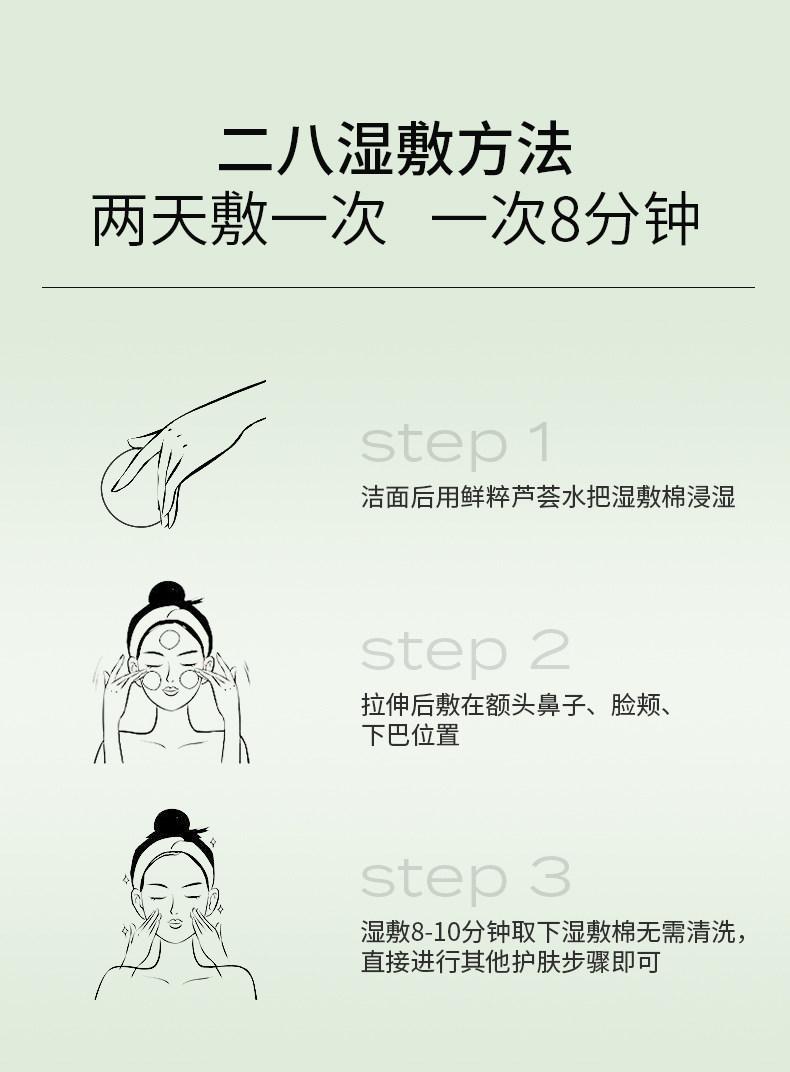 二八湿敷方法
两天敷一次　一次8分钟

step 1
洁面后用鲜粹芦荟水把湿敷棉浸湿

step 2
拉伸后敷在额头鼻子、脸颊、下巴位置

step 3
湿敷8-10分钟取下湿敷棉无需清洗，直接进行其他护肤步骤即可