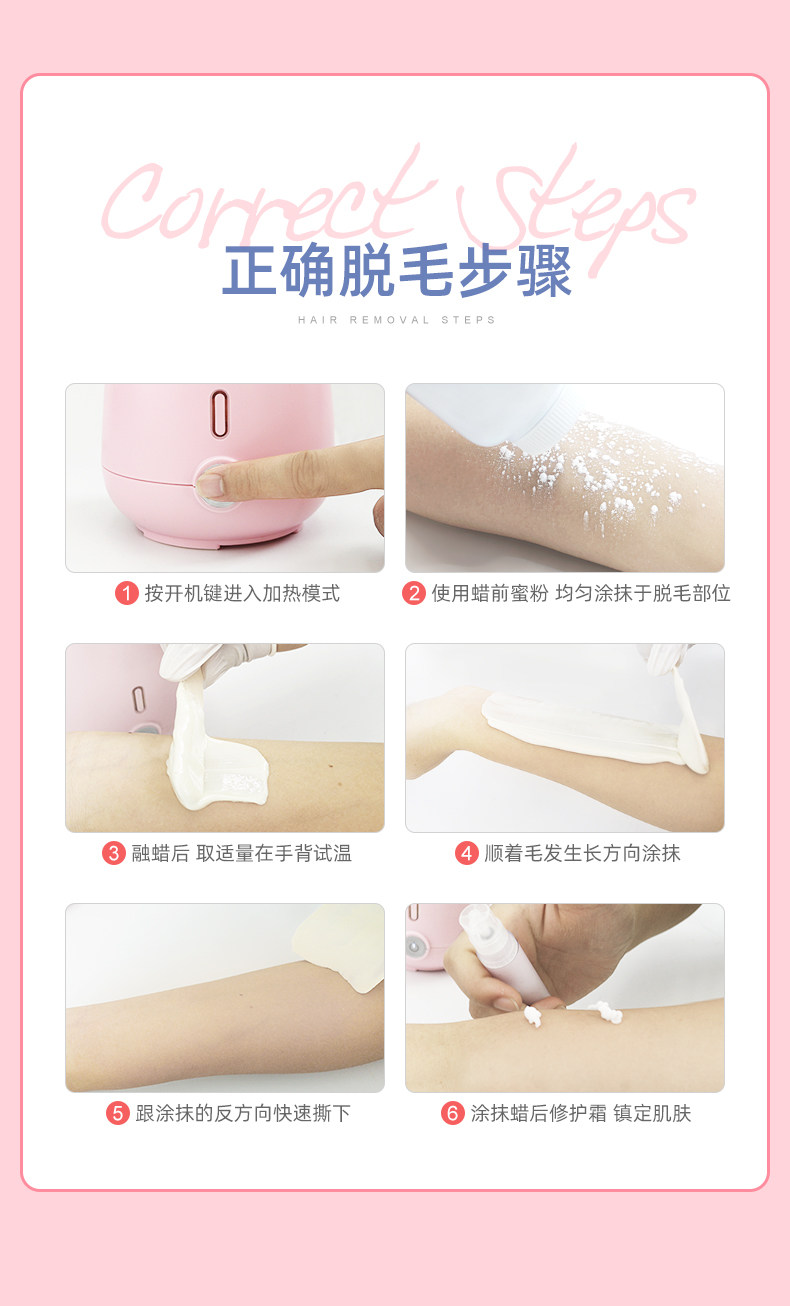 Correct Steps
正确脱毛步骤
HAIR REMOVAL STEPS

1 按开机键进入加热模式

2 使用蜡前蜜粉 均匀涂抹于脱毛部位

3 融蜡后 取适量在手背试温

4 顺着毛发生长方向涂抹

5 跟涂抹的反方向快速撕下

6 涂抹蜡后修护霜 镇定肌肤