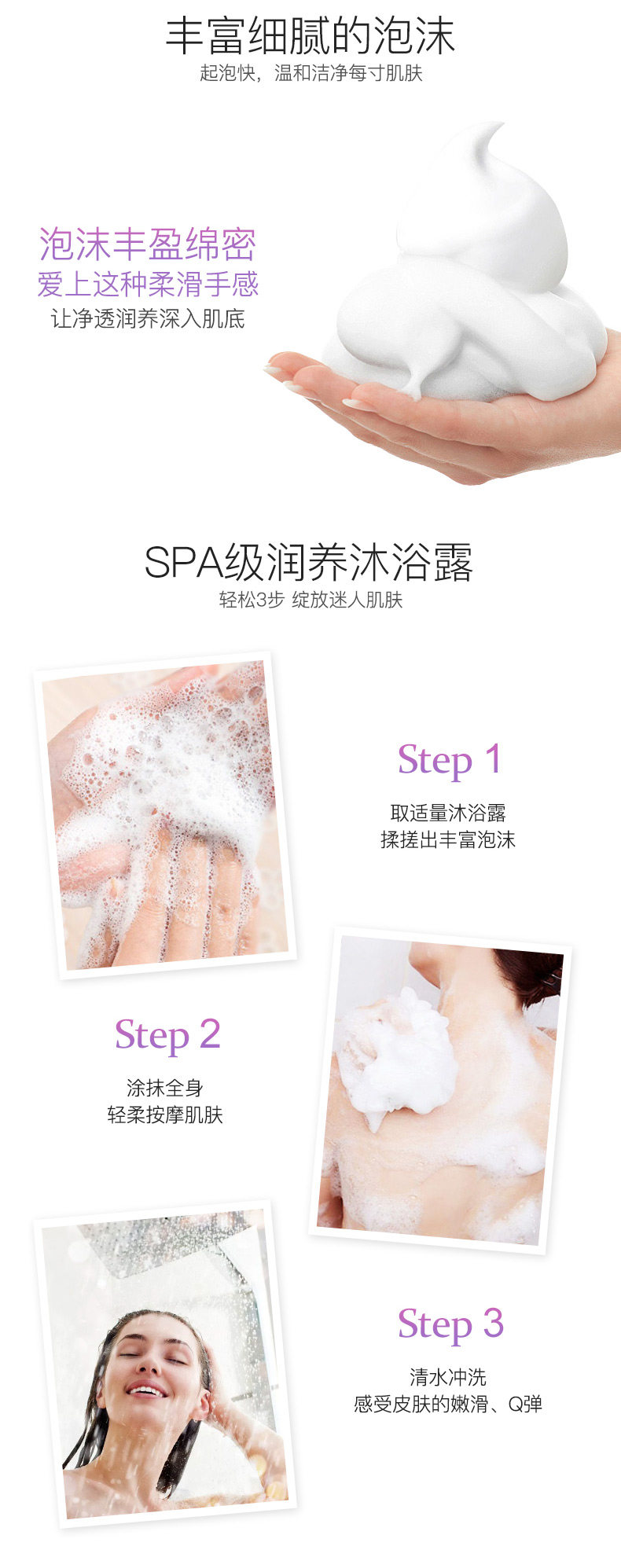 丰富细腻的泡沫
起泡快，温和洁净每寸肌肤

泡沫丰盈绵密
爱上这种柔滑手感
让净透润养深入肌底

SPA级润养沐浴露
轻松3步 绽放迷人肌肤

Step 1
取适量沐浴露
揉搓出丰富泡沫

Step 2
涂抹全身
轻柔按摩肌肤

Step 3
清水冲洗
感受皮肤的嫩滑、Q弹