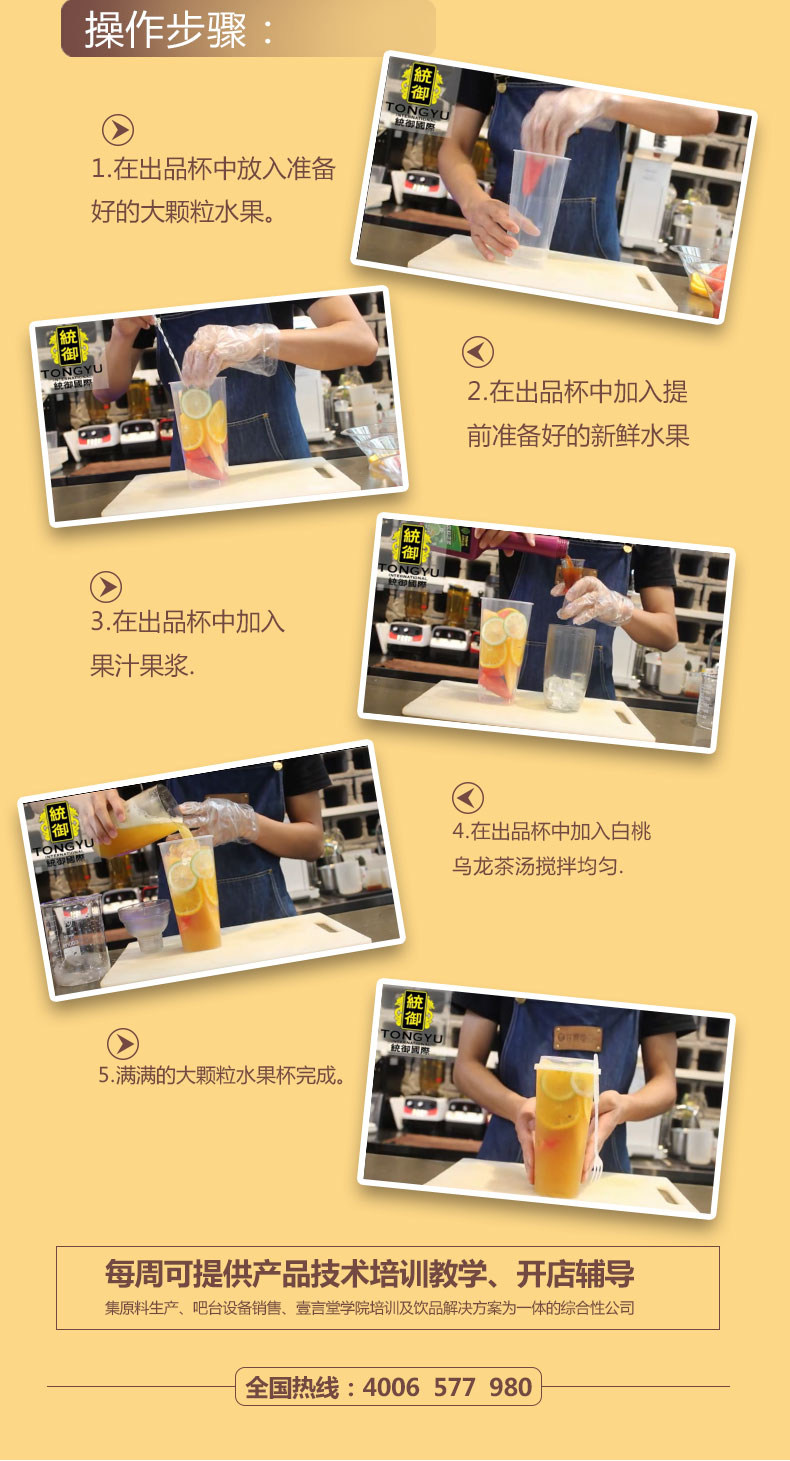 操作步骤：

統御
TONGYU
統御國際

1.在出品杯中放入准备好的大颗粒水果。

統御
TONGYU
統御國際

2.在出品杯中加入提前准备好的新鲜水果

統御
TONGYU
INTERNATIONAL

3.在出品杯中加入果汁果浆.

統御
TONGYU
INTERNATIONAL

4.在出品杯中加入白桃乌龙茶汤搅拌均匀.

統御
TONGYU
統御國際

5.满满的大颗粒水果杯完成。

每周可提供产品技术培训教学、开店辅导
集原料生产、吧台设备销售、壹言堂学院培训及饮品解决方案为一体的综合性公司

全国热线：4006 577 980