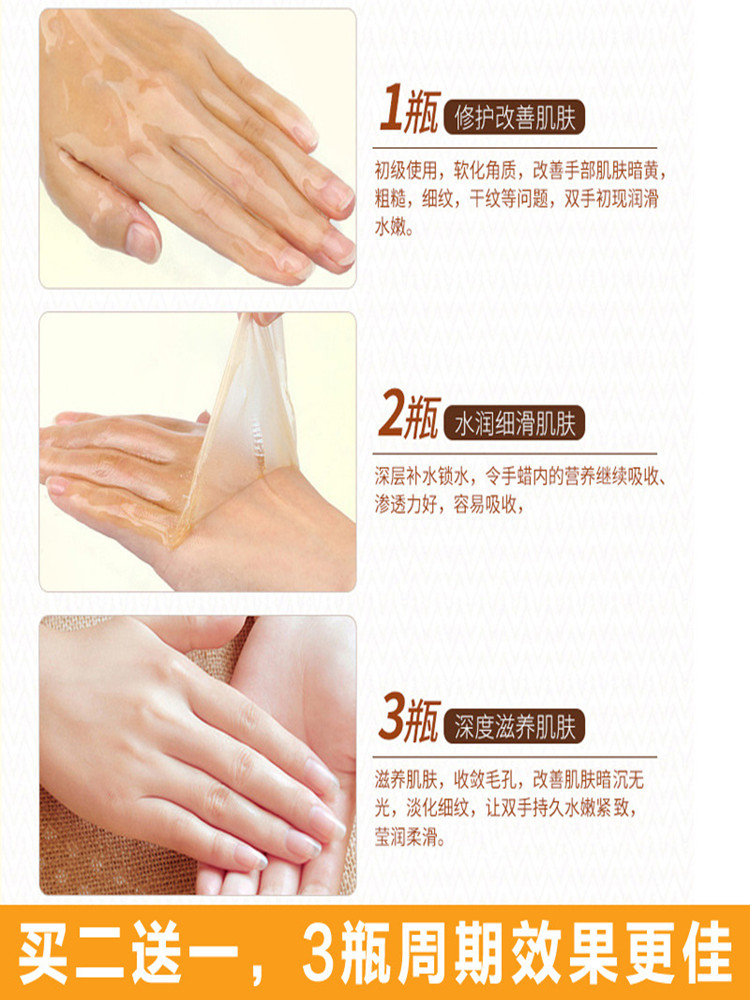 1瓶 修护改善肌肤

初级使用，软化角质，改善手部肌肤暗黄，粗糙，细纹，干纹等问题，双手初现润滑水嫩。

2瓶 水润细滑肌肤

深层补水锁水，令手蜡内的营养继续吸收、渗透力好，容易吸收，

3瓶 深度滋养肌肤

滋养肌肤，收敛毛孔，改善肌肤暗沉无光，淡化细纹，让双手持久水嫩紧致，莹润柔滑。

买二送一，3瓶周期效果更佳