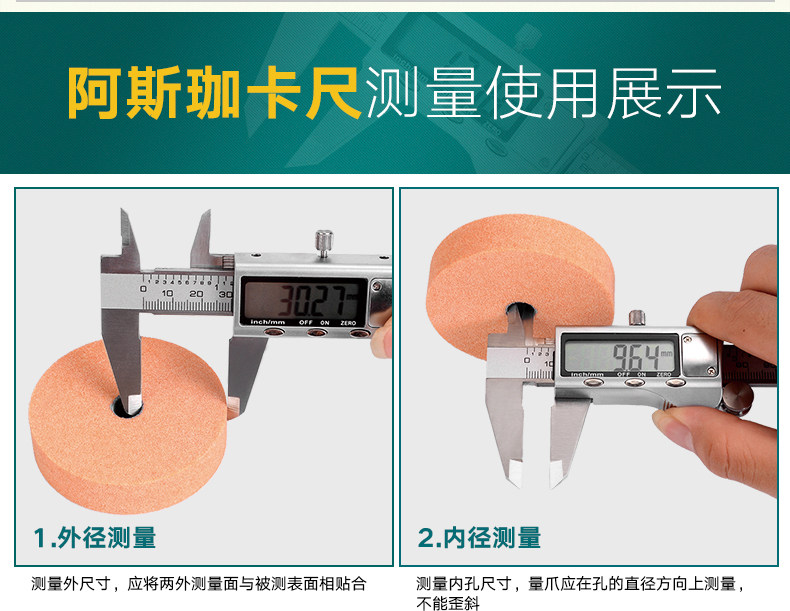 阿斯珈卡尺测量使用展示

0 10 20 30
30.27
inch/mm OFF ON ZERO

1.外径测量

测量外尺寸，应将两外测量面与被测表面相贴合

0 10
9.64 mm
inch/mm OFF ON ZERO

2.内径测量

测量内孔尺寸，量爪应在孔的直径方向上测量，不能歪斜