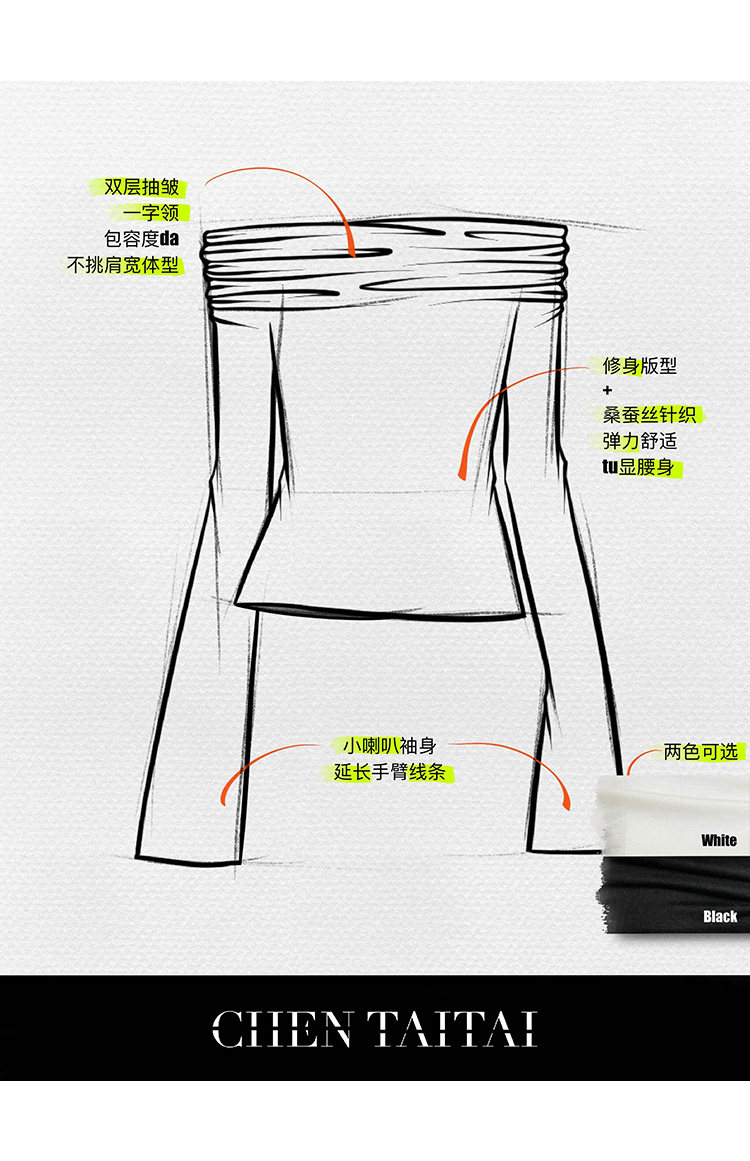 双层抽皱
一字领
包容度da
不挑肩宽体型

修身版型
+
桑蚕丝针织
弹力舒适
tu显腰身

小喇叭袖身
延长手臂线条

两色可选

White

Black

CHEN TAITAI