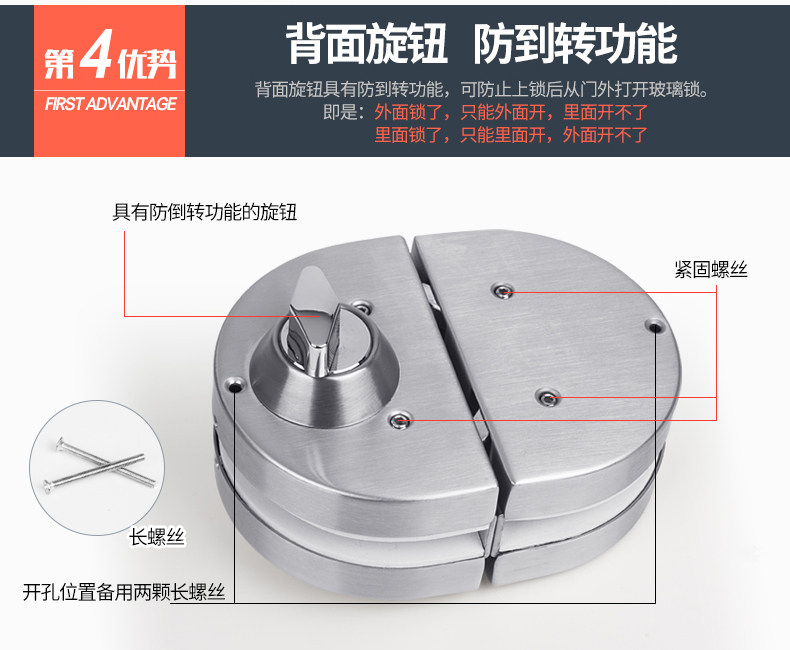 第4优势
FIRST ADVANTAGE

背面旋钮 防到转功能

背面旋钮具有防到转功能，可防止上锁后从门外打开玻璃锁。
即是：外面锁了，只能外面开，里面开不了
里面锁了，只能里面开，外面开不了

具有防倒转功能的旋钮

紧固螺丝

长螺丝

开孔位置备用两颗长螺丝