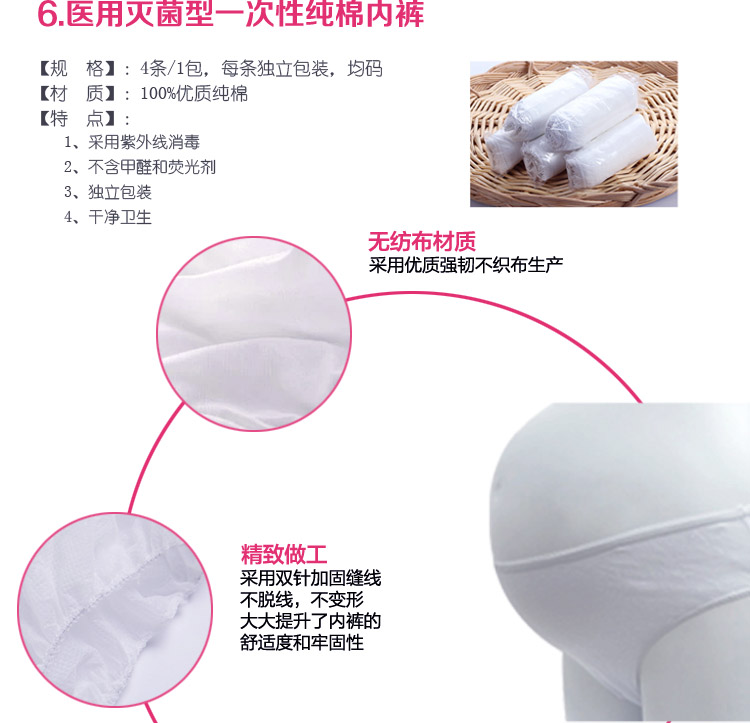 6.医用灭菌型一次性纯棉内裤

【规　格】：4条/1包，每条独立包装，均码
【材　质】：100%优质纯棉
【特　点】：
1、采用紫外线消毒
2、不含甲醛和荧光剂
3、独立包装
4、干净卫生

无纺布材质
采用优质强韧不织布生产

精致做工
采用双针加固缝线
不脱线，不变形
大大提升了内裤的
舒适度和牢固性