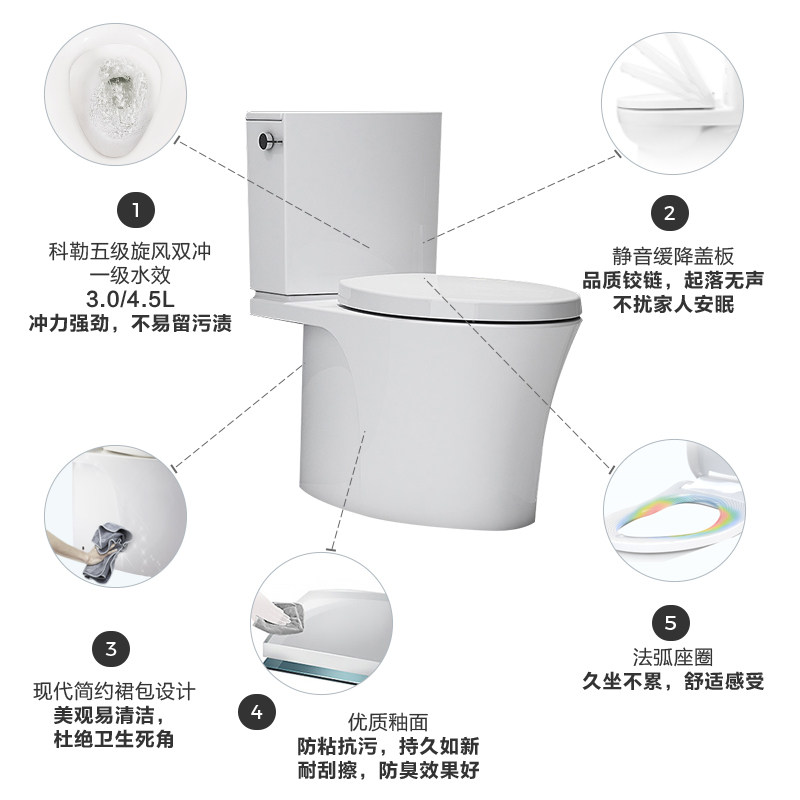 1
科勒五级旋风双冲
一级水效
3.0/4.5L
冲力强劲，不易留污渍

2
静音缓降盖板
品质铰链，起落无声
不扰家人安眠

3
现代简约裙包设计
美观易清洁，
杜绝卫生死角

4
优质釉面
防粘抗污，持久如新
耐刮擦，防臭效果好

5
法弧座圈
久坐不累，舒适感受