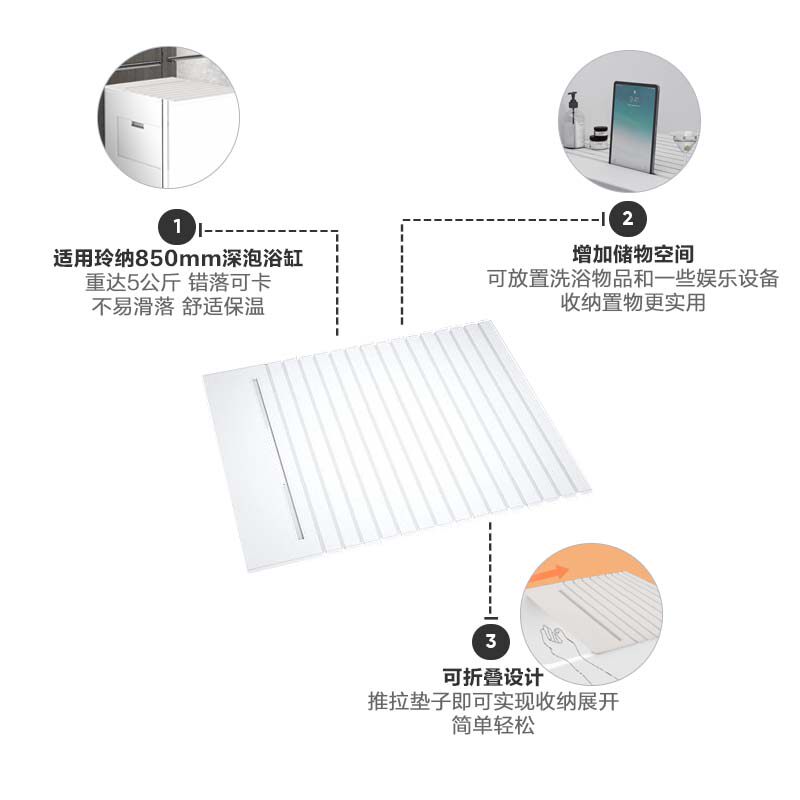 1
适用玲纳850mm深泡浴缸
重达5公斤 错落可卡
不易滑落 舒适保温

2
增加储物空间
可放置洗浴物品和一些娱乐设备
收纳置物更实用

3
可折叠设计
推拉垫子即可实现收纳展开
简单轻松