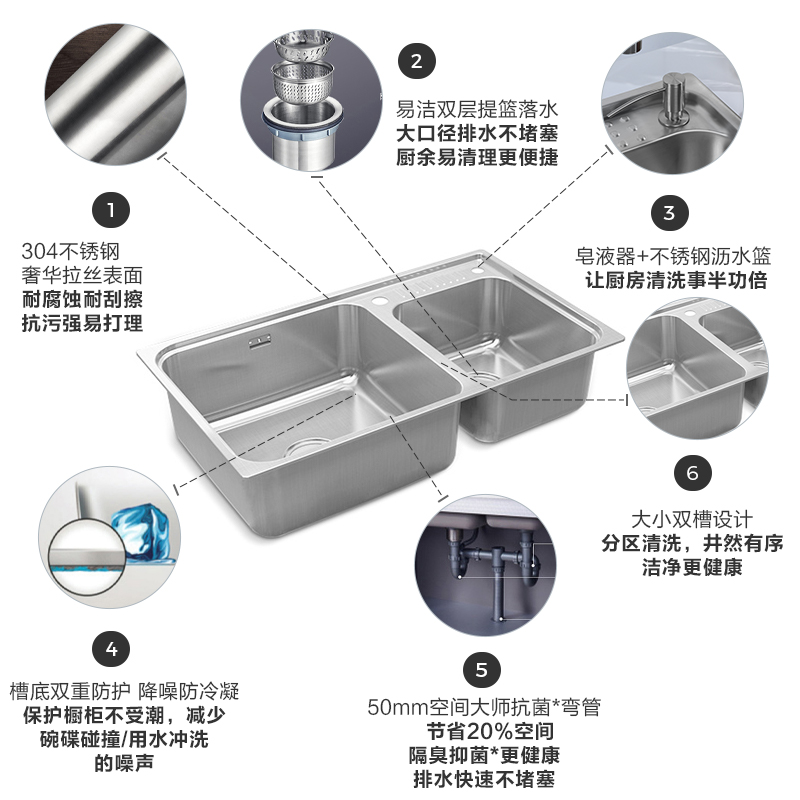 2

易洁双层提篮落水
大口径排水不堵塞
厨余易清理更便捷

1

304不锈钢
奢华拉丝表面
耐腐蚀耐刮擦
抗污强易打理

3

皂液器+不锈钢沥水篮
让厨房清洗事半功倍

6

大小双槽设计
分区清洗，井然有序
洁净更健康

4

槽底双重防护 降噪防冷凝
保护橱柜不受潮，减少
碗碟碰撞/用水冲洗
的噪声

5

50mm空间大师抗菌*弯管
节省20%空间
隔臭抑菌*更健康
排水快速不堵塞