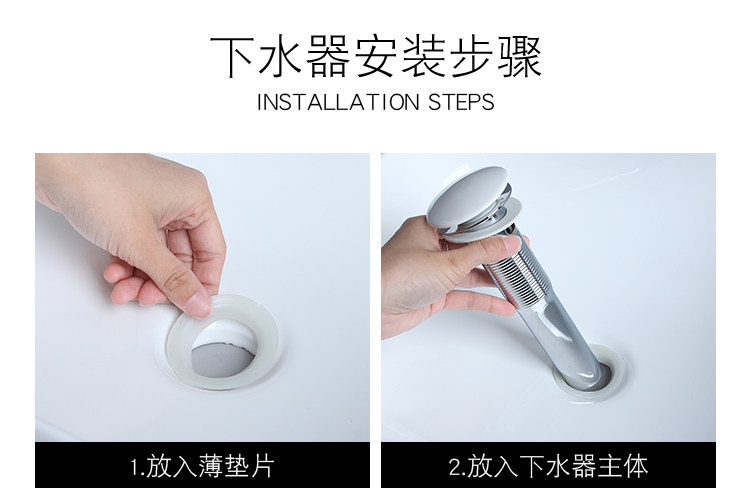 下水器安装步骤
INSTALLATION STEPS

1.放入薄垫片

2.放入下水器主体