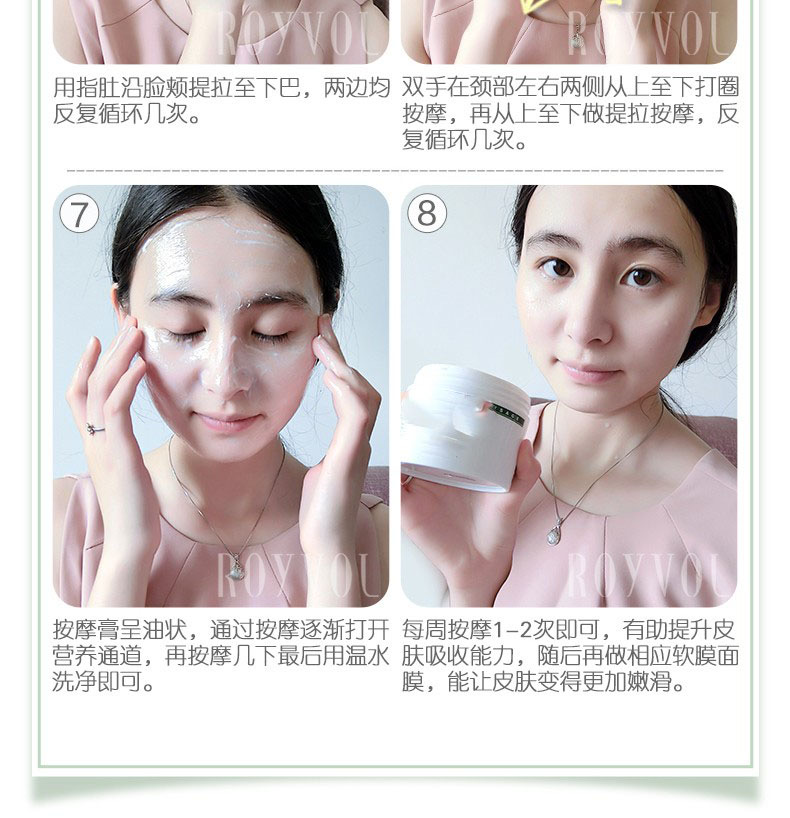 ROYVOU

ROYVOU

用指肚沿脸颊提拉至下巴，两边均反复循环几次。

双手在颈部左右两侧从上至下打圈按摩，再从上至下做提拉按摩，反复循环几次。

7

ROYVOU

8

ROYVOU

按摩膏呈油状，通过按摩逐渐打开营养通道，再按摩几下最后用温水洗净即可。

每周按摩1-2次即可，有助提升皮肤吸收能力，随后再做相应软膜面膜，能让皮肤变得更加嫩滑。