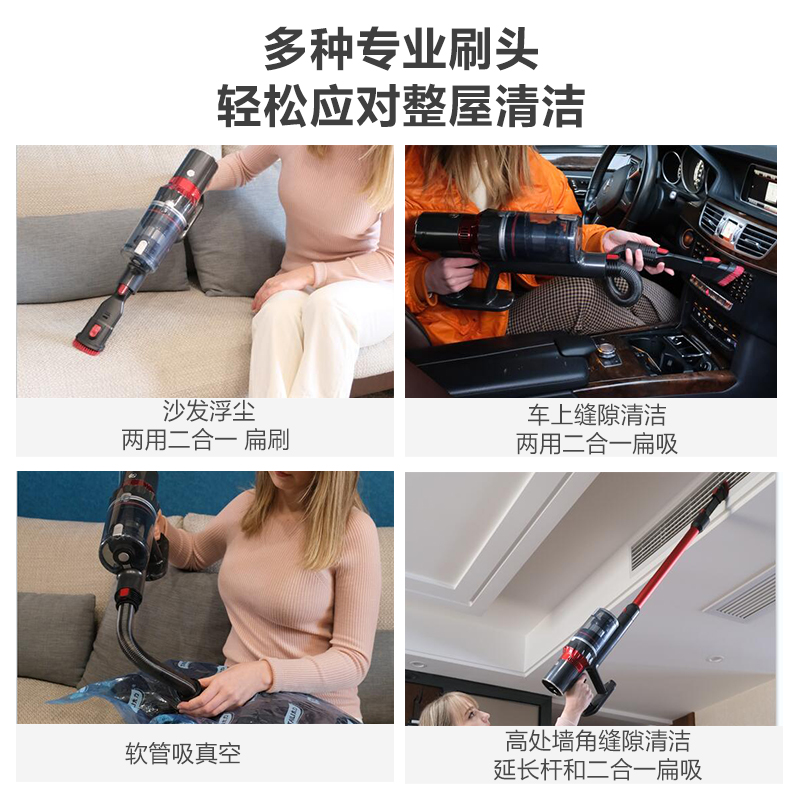 多种专业刷头
轻松应对整屋清洁

沙发浮尘
两用二合一 扁刷

车上缝隙清洁
两用二合一扁吸

软管吸真空

高处墙角缝隙清洁
延长杆和二合一扁吸