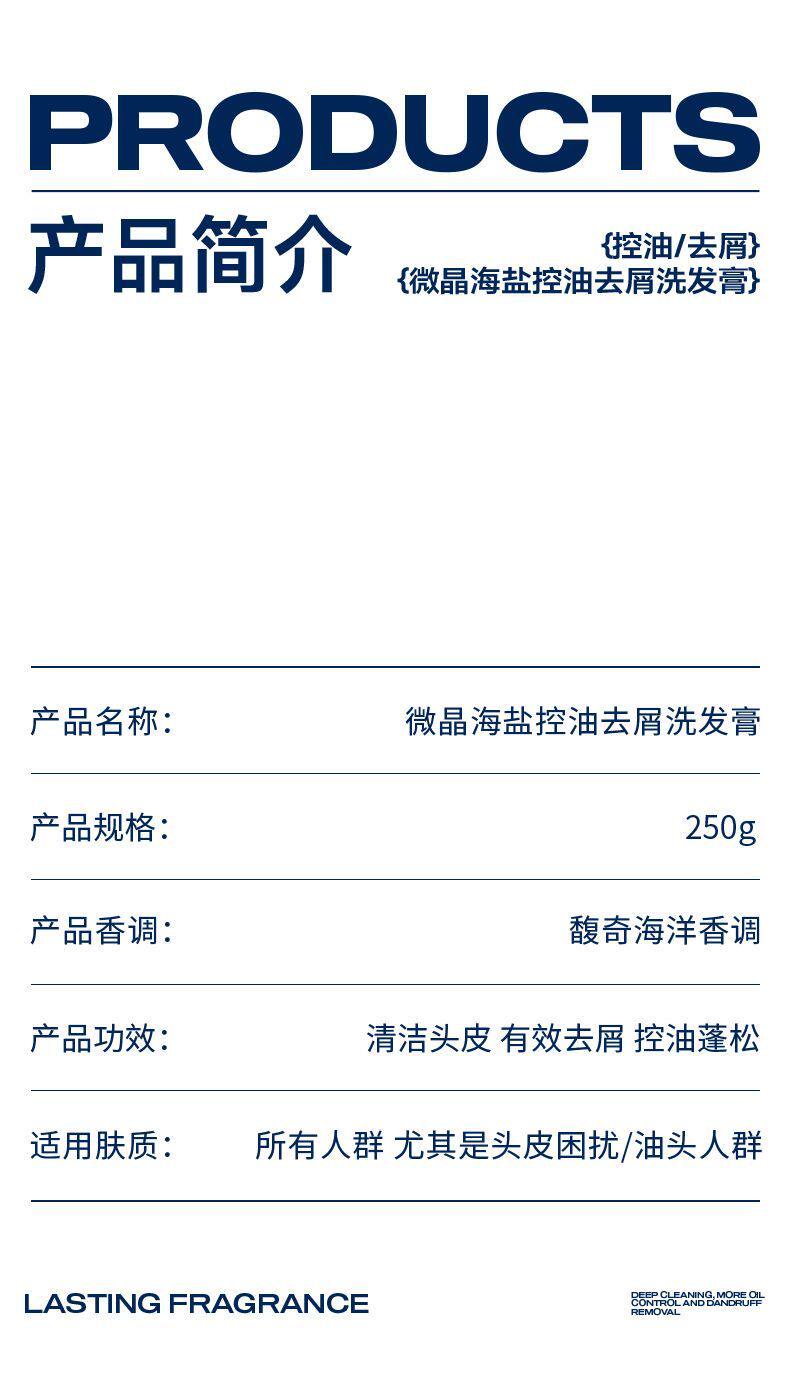 PRODUCTS

产品简介

{控油/去屑}
{微晶海盐控油去屑洗发膏}

产品名称：
微晶海盐控油去屑洗发膏

产品规格：
250g

产品香调：
馥奇海洋香调

产品功效：
清洁头皮 有效去屑 控油蓬松

适用肤质：
所有人群 尤其是头皮困扰/油头人群

LASTING FRAGRANCE

DEEP CLEANING, MORE OIL CONTROL AND DANDRUFF REMOVAL